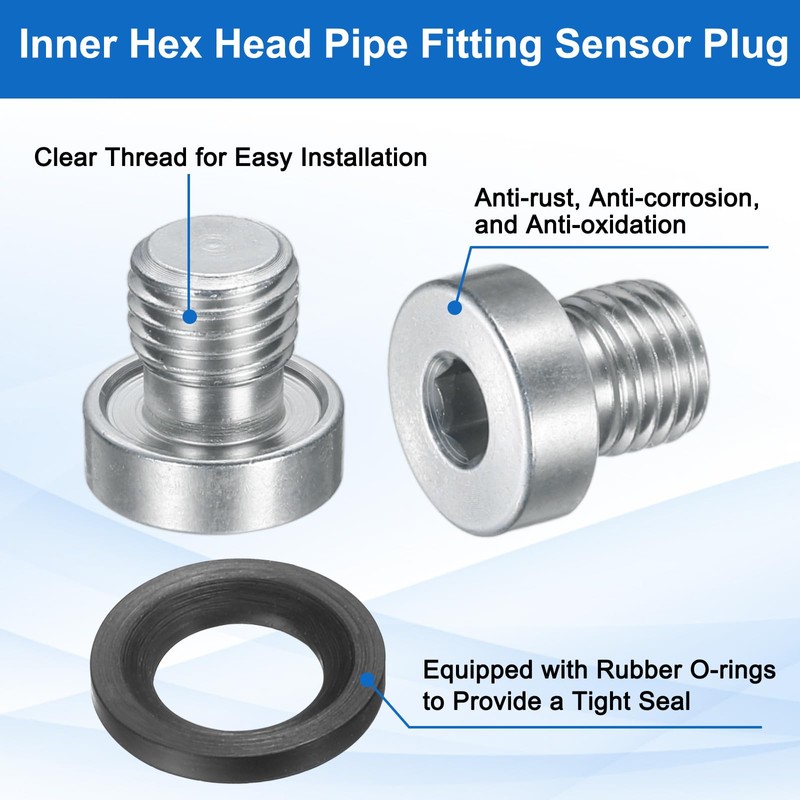 Inner Hex Head Pipe Fitting Sensor Plug

Clear Thread for Easy Installation

Anti-rust, Anti-corrosion, and Anti-oxidation

Equipped with Rubber O-rings to Provide a Tight Seal