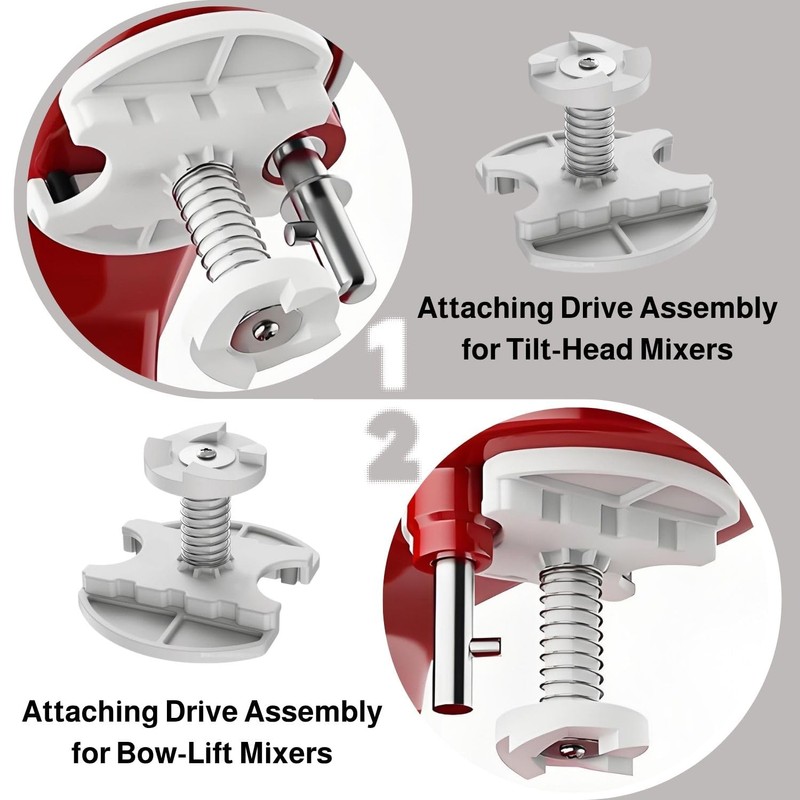 Attaching Drive Assembly for Tilt-Head Mixers

1

2

Attaching Drive Assembly for Bow-Lift Mixers