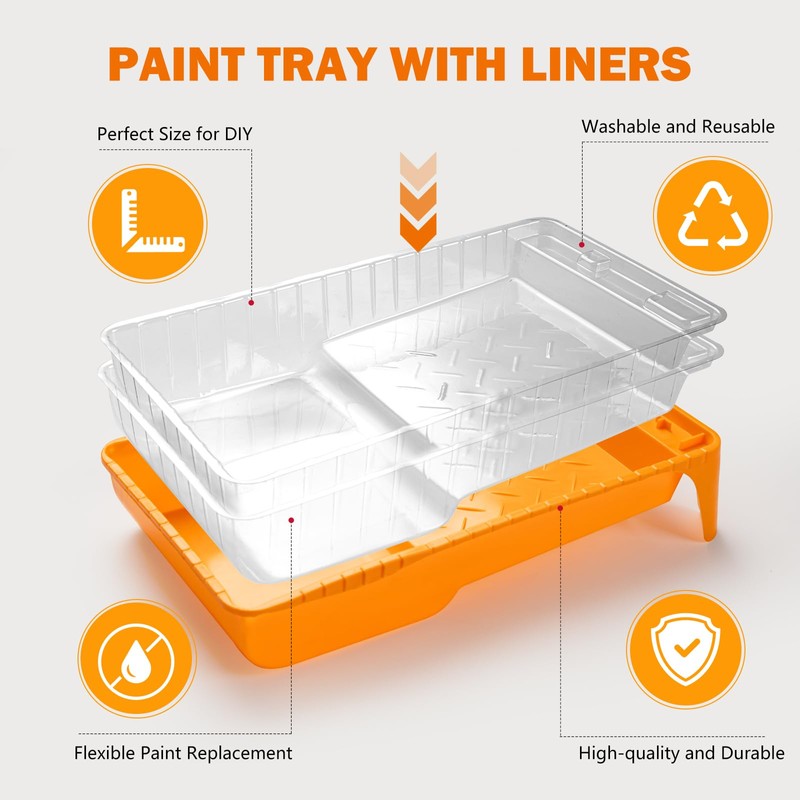 PAINT TRAY WITH LINERS

Perfect Size for DIY

Washable and Reusable

Flexible Paint Replacement

High-quality and Durable