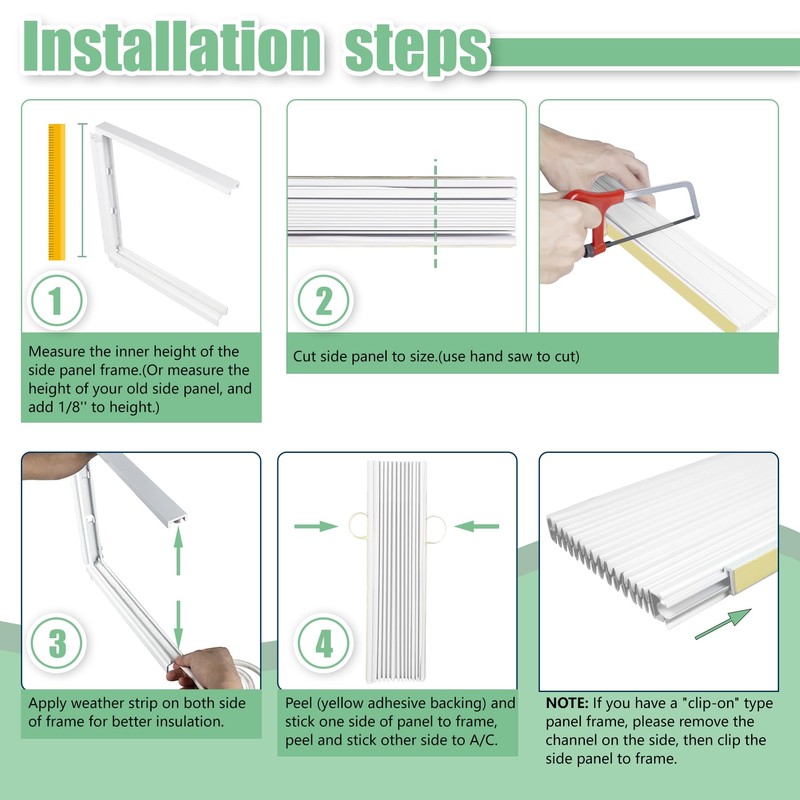 Installation steps

1

Measure the inner height of the side panel frame.(Or measure the height of your old side panel, and add 1/8'' to height.)

2

Cut side panel to size.(use hand saw to cut)

3

Apply weather strip on both side of frame for better insulation.

4

Peel (yellow adhesive backing) and stick one side of panel to frame, peel and stick other side to A/C.

NOTE: If you have a "clip-on" type panel frame, please remove the channel on the side, then clip the side panel to frame.