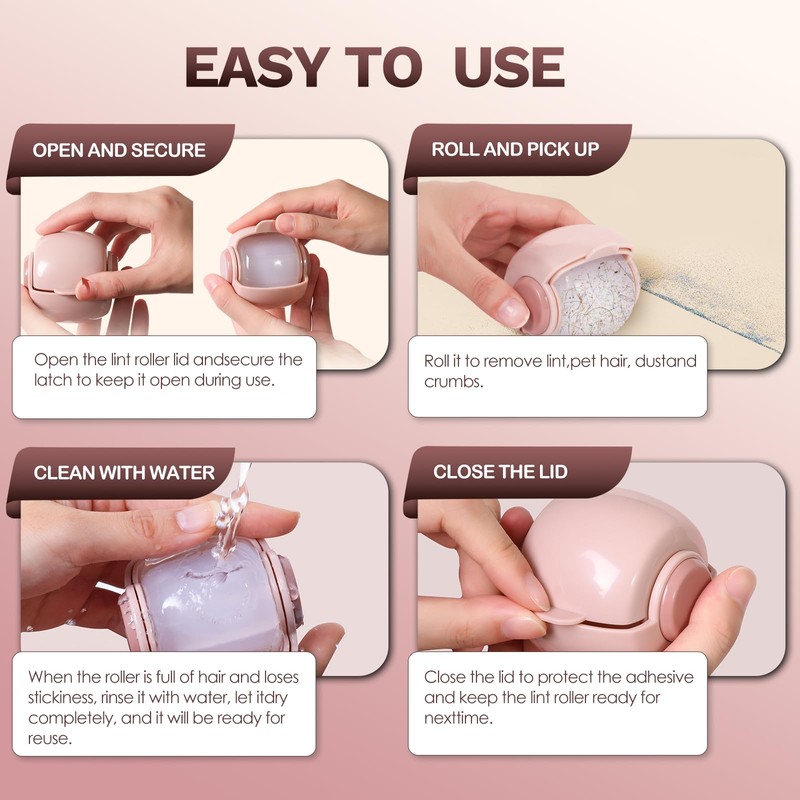 EASY TO USE

OPEN AND SECURE

Open the lint roller lid andsecure the latch to keep it open during use.

ROLL AND PICK UP

Roll it to remove lint,pet hair, dustand crumbs.

CLEAN WITH WATER

When the roller is full of hair and loses stickiness, rinse it with water, let itdry completely, and it will be ready for reuse.

CLOSE THE LID

Close the lid to protect the adhesive and keep the lint roller ready for nexttime.