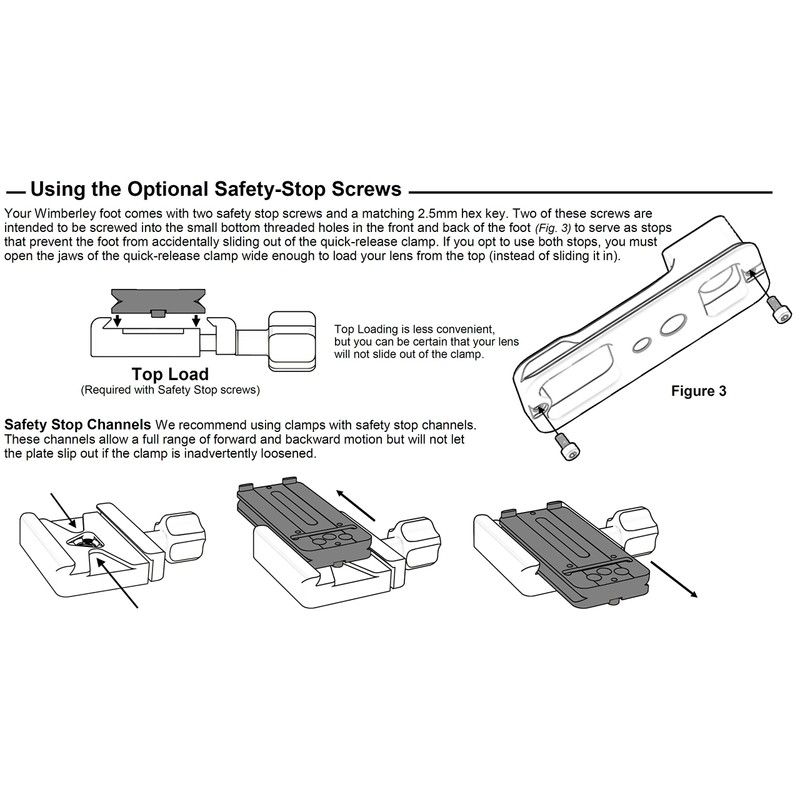 Using the Optional Safety-Stop Screws

Your Wimberley foot comes with two safety stop screws and a matching 2.5mm hex key. Two of these screws are intended to be screwed into the small bottom threaded holes in the front and back of the foot (Fig. 3) to serve as stops that prevent the foot from accidentally sliding out of the quick-release clamp. If you opt to use both stops, you must open the jaws of the quick-release clamp wide enough to load your lens from the top (instead of sliding it in).

Top Load
(Required with Safety Stop screws)

Top Loading is less convenient, but you can be certain that your lens will not slide out of the clamp.

Figure 3

Safety Stop Channels We recommend using clamps with safety stop channels. These channels allow a full range of forward and backward motion but will not let the plate slip out if the clamp is inadvertently loosened.