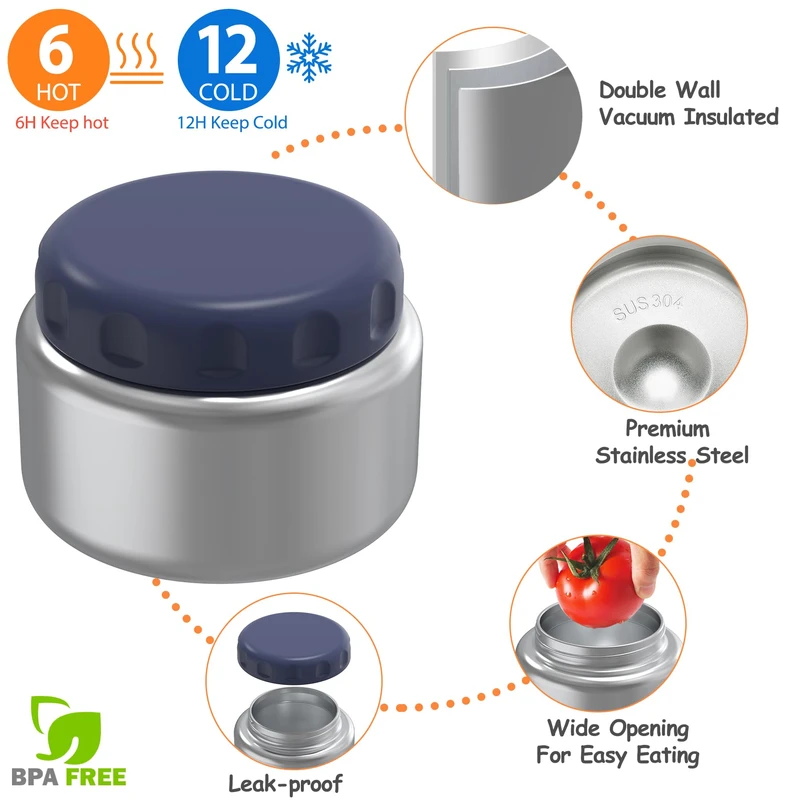 6
HOT
6H Keep hot

12
COLD
12H Keep Cold

Double Wall
Vacuum Insulated

SUS304

Premium
Stainless Steel

Wide Opening
For Easy Eating

Leak-proof

BPA FREE