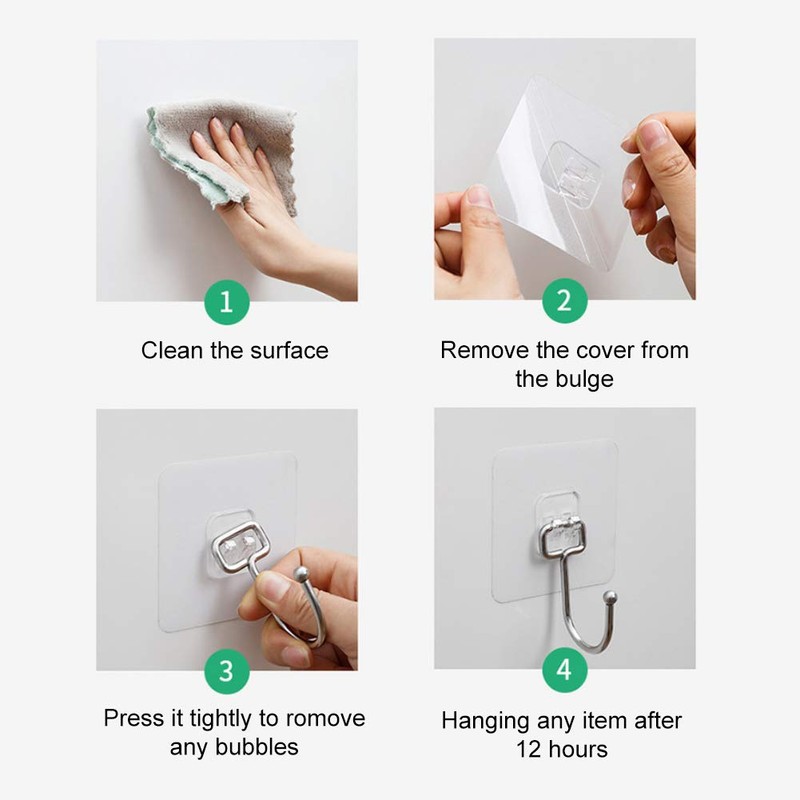 1
Clean the surface

2
Remove the cover from the bulge

3
Press it tightly to romove any bubbles

4
Hanging any item after 12 hours