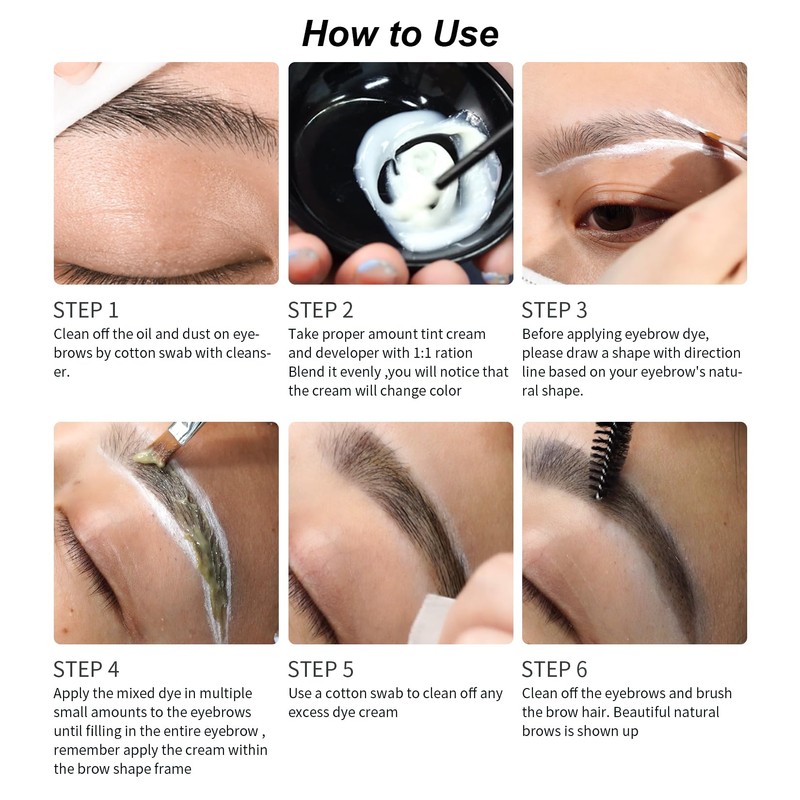 How to Use

STEP 1
Clean off the oil and dust on eyebrows by cotton swab with cleanser.

STEP 2
Take proper amount tint cream and developer with 1:1 ration Blend it evenly ,you will notice that the cream will change color

STEP 3
Before applying eyebrow dye, please draw a shape with direction line based on your eyebrow's natural shape.

STEP 4
Apply the mixed dye in multiple small amounts to the eyebrows until filling in the entire eyebrow , remember apply the cream within the brow shape frame

STEP 5
Use a cotton swab to clean off any excess dye cream

STEP 6
Clean off the eyebrows and brush the brow hair. Beautiful natural brows is shown up