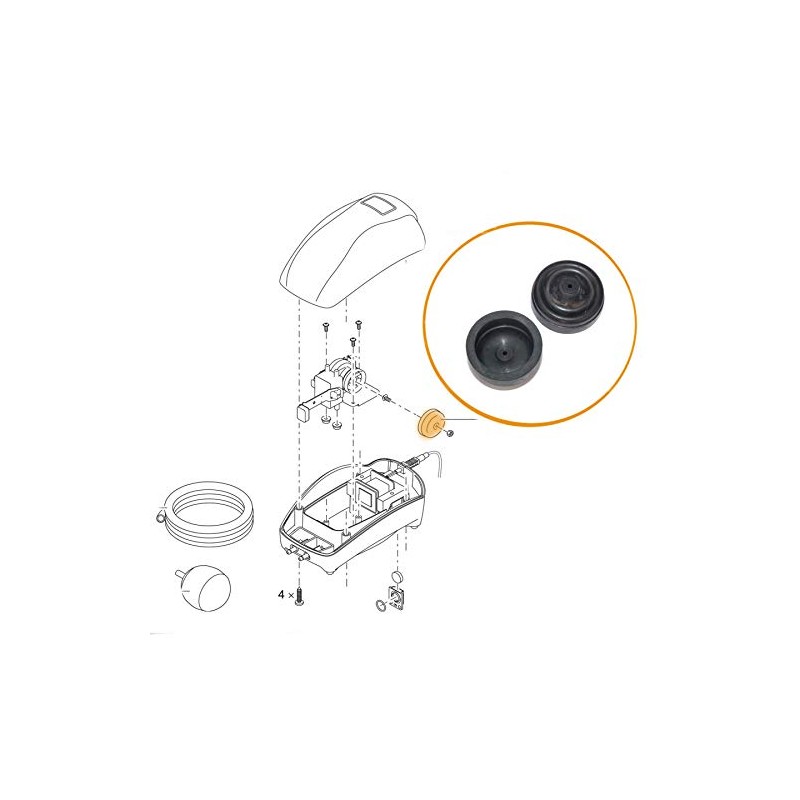 4 ×