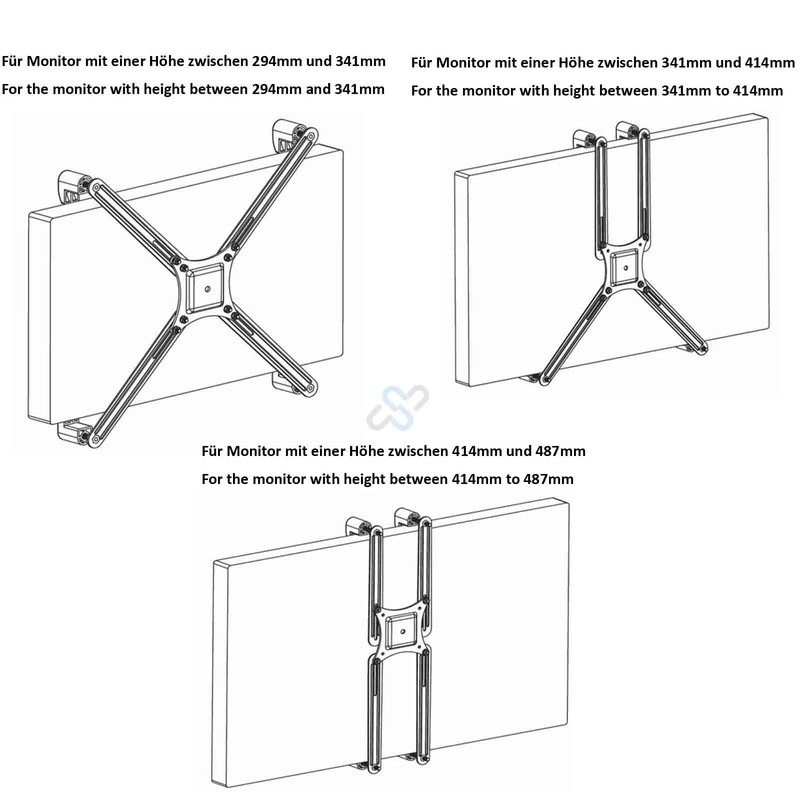 Für Monitor mit einer Höhe zwischen 294mm und 341mm
For the monitor with height between 294mm and 341mm

Für Monitor mit einer Höhe zwischen 341mm und 414mm
For the monitor with height between 341mm to 414mm

Für Monitor mit einer Höhe zwischen 414mm und 487mm
For the monitor with height between 414mm to 487mm