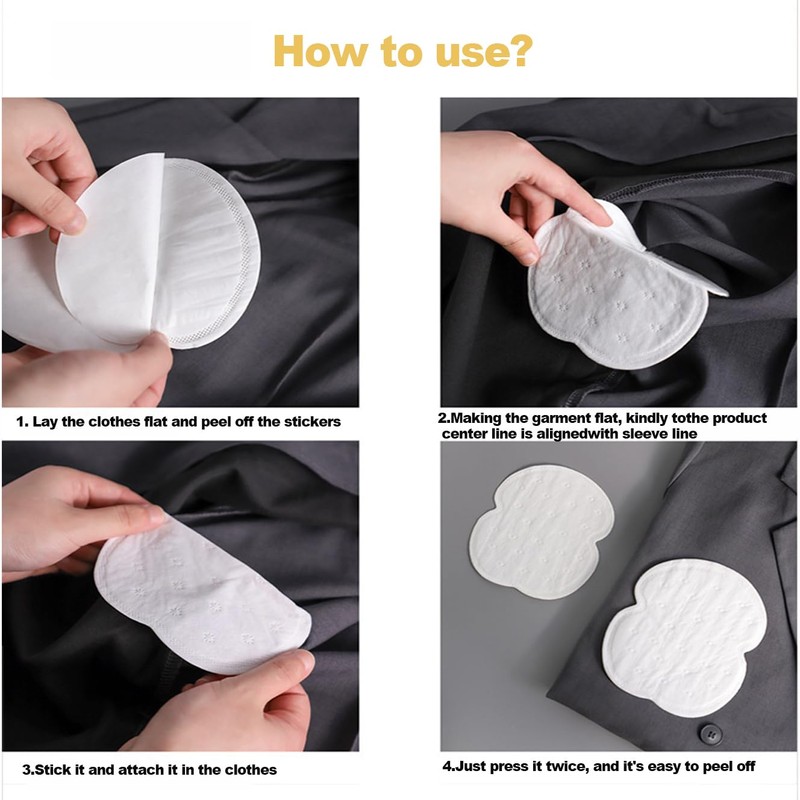 How to use?

1. Lay the clothes flat and peel off the stickers

2.Making the garment flat, kindly tothe product center line is alignedwith sleeve line

3.Stick it and attach it in the clothes

4.Just press it twice, and it's easy to peel off