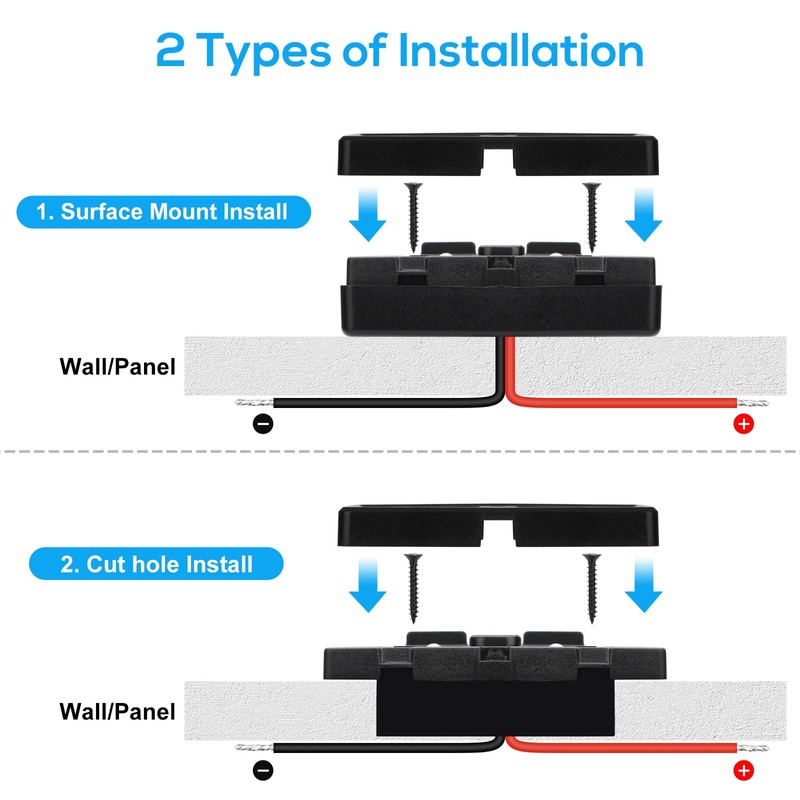 2 Types of Installation

1. Surface Mount Install

Wall/Panel

−

+

2. Cut hole Install

Wall/Panel

−

+