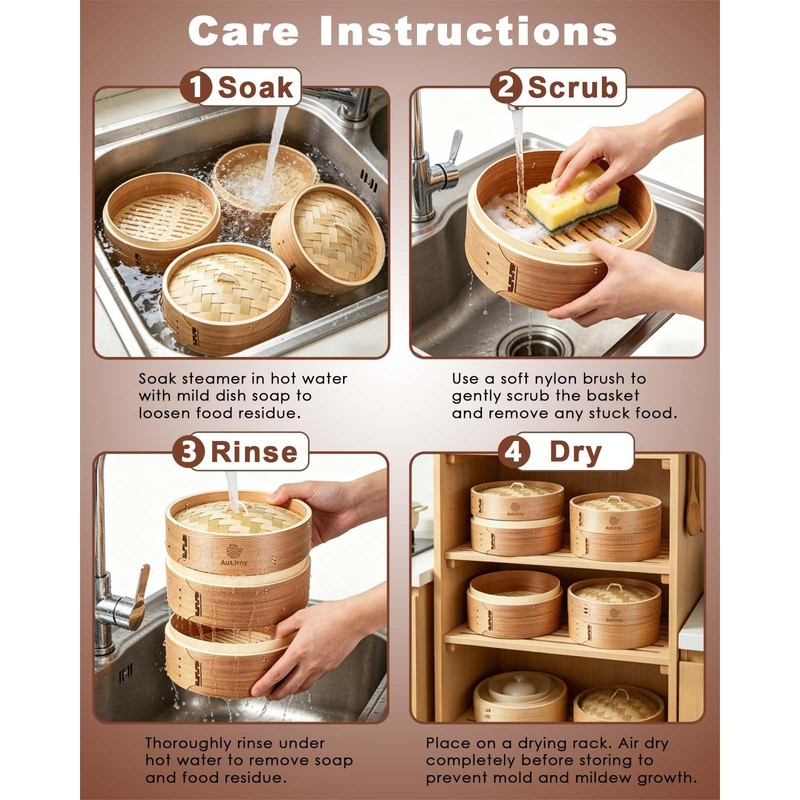 Care Instructions

1 Soak

Soak steamer in hot water with mild dish soap to loosen food residue.

2 Scrub

Use a soft nylon brush to gently scrub the basket and remove any stuck food.

3 Rinse

AutJrny

Thoroughly rinse under hot water to remove soap and food residue.

4 Dry

AutJrny

AutJrny

AutJrny

Place on a drying rack. Air dry completely before storing to prevent mold and mildew growth.