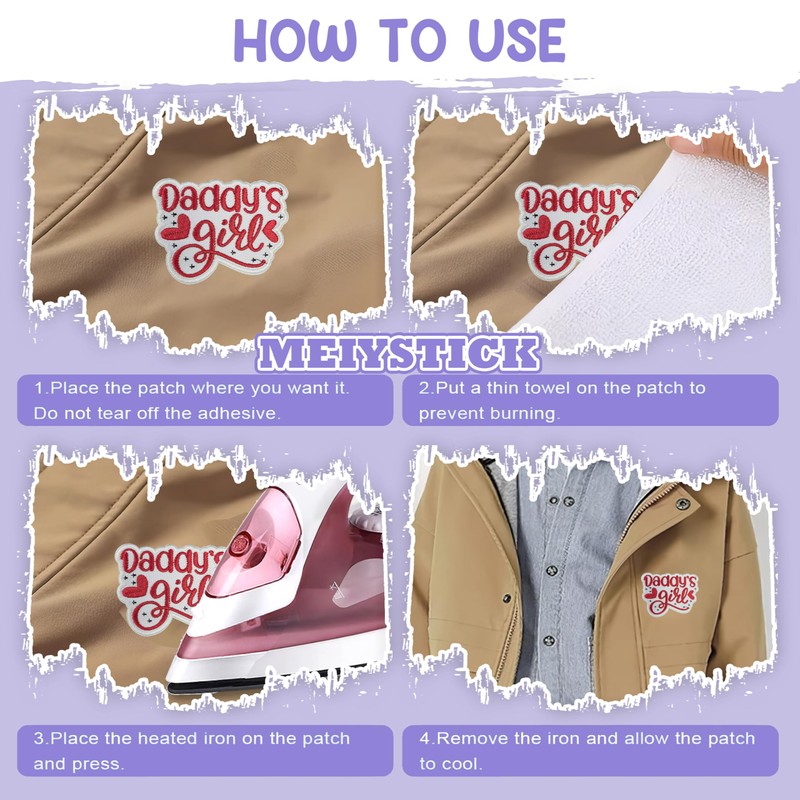 HOW TO USE

Daddy's girl

Daddy's girl

MEIYSTICK

1.Place the patch where you want it. Do not tear off the adhesive.

2.Put a thin towel on the patch to prevent burning.

Daddy's girl

Daddy's girl

3.Place the heated iron on the patch and press.

4.Remove the iron and allow the patch to cool.