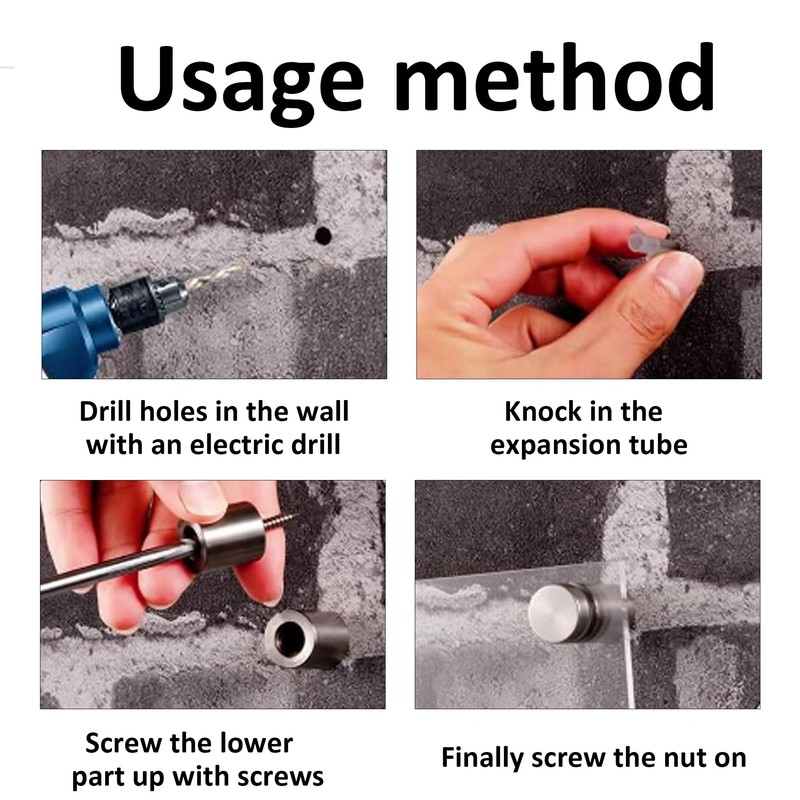 Usage method

Drill holes in the wall with an electric drill

Knock in the expansion tube

Screw the lower part up with screws

Finally screw the nut on