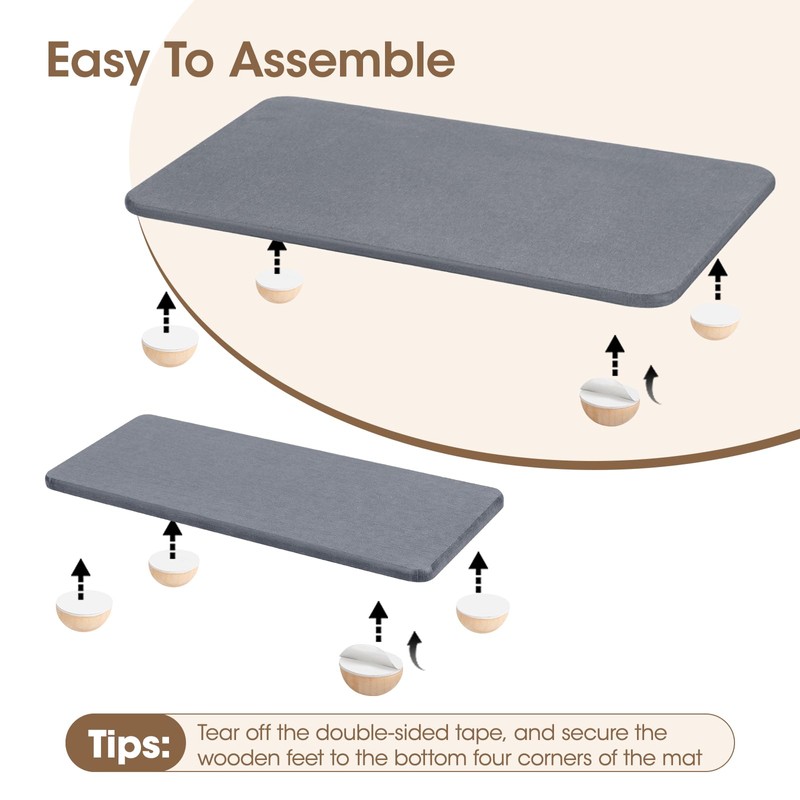 Easy To Assemble

Tips: Tear off the double-sided tape, and secure the wooden feet to the bottom four corners of the mat