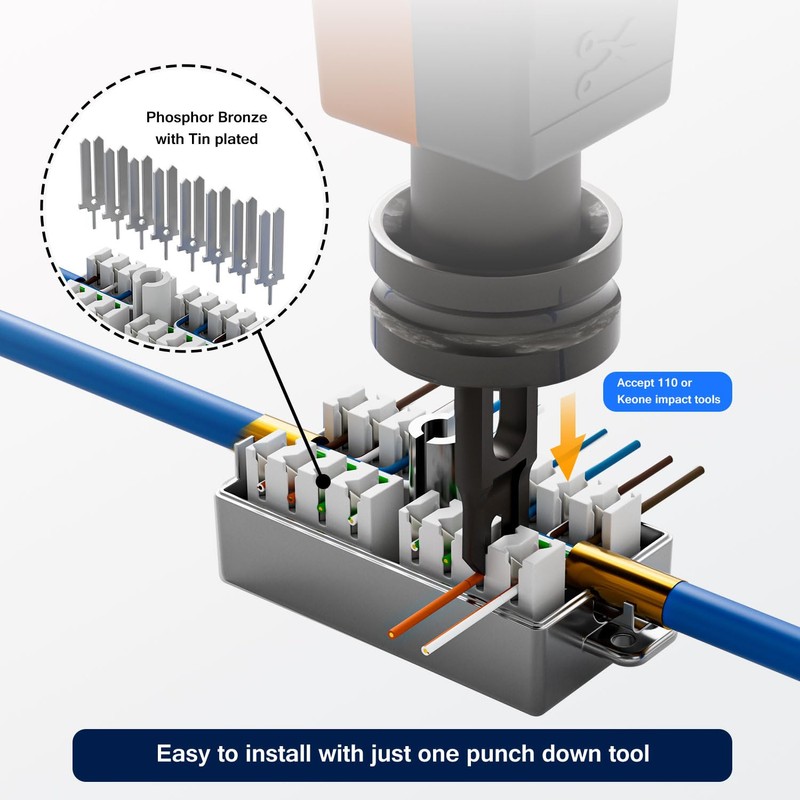 Phosphor Bronze with Tin plated

Accept 110 or Keone impact tools

Easy to install with just one punch down tool