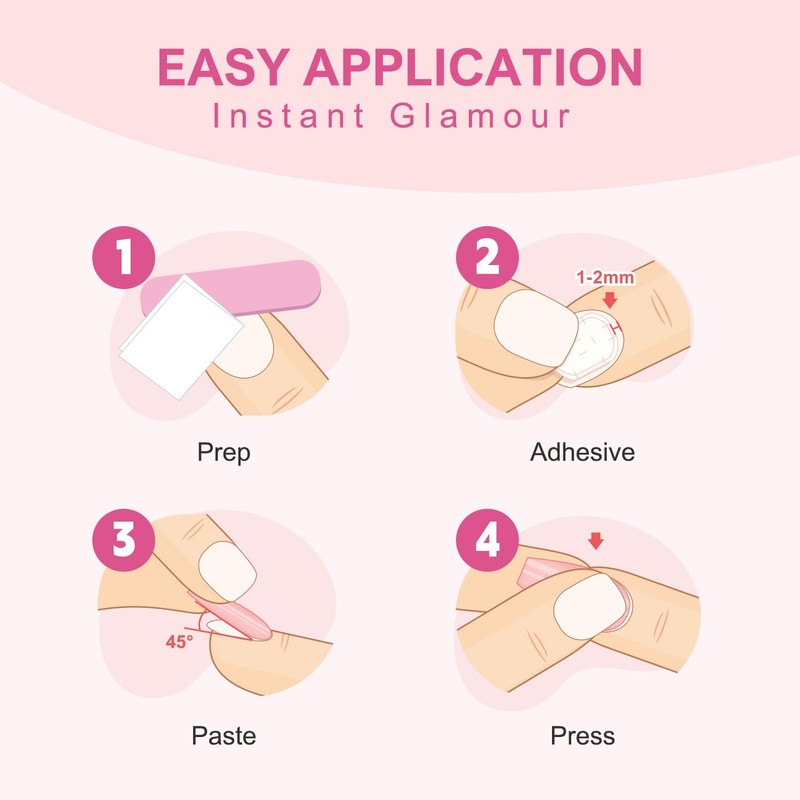 EASY APPLICATION
Instant Glamour

1

Prep

2

1-2mm

Adhesive

3

45°

Paste

4

Press