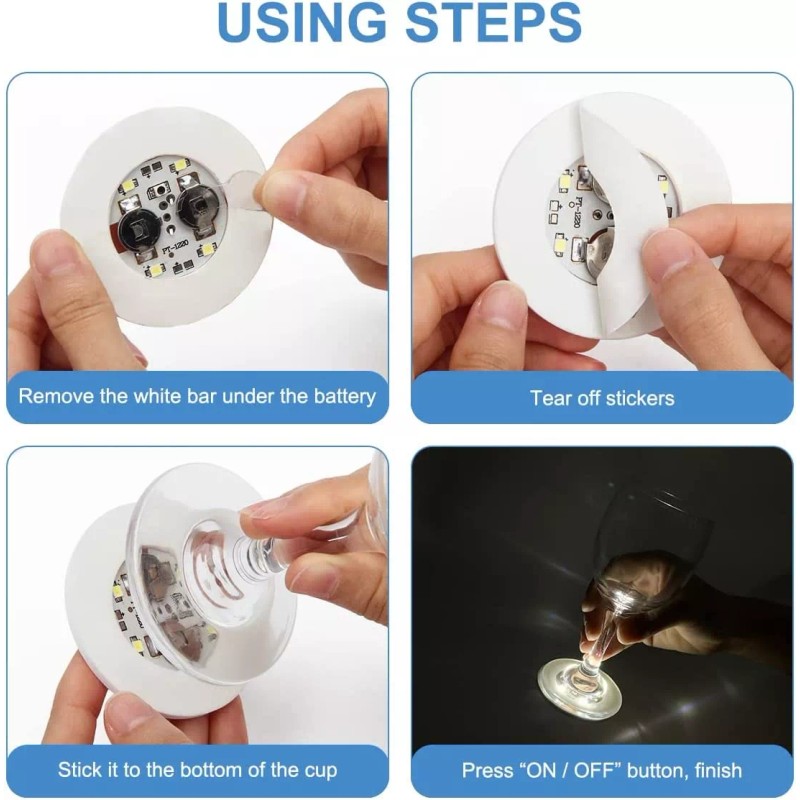 USING STEPS

PT-1220

Remove the white bar under the battery

PT-1220

Tear off stickers

Stick it to the bottom of the cup

Press “ON / OFF” button, finish