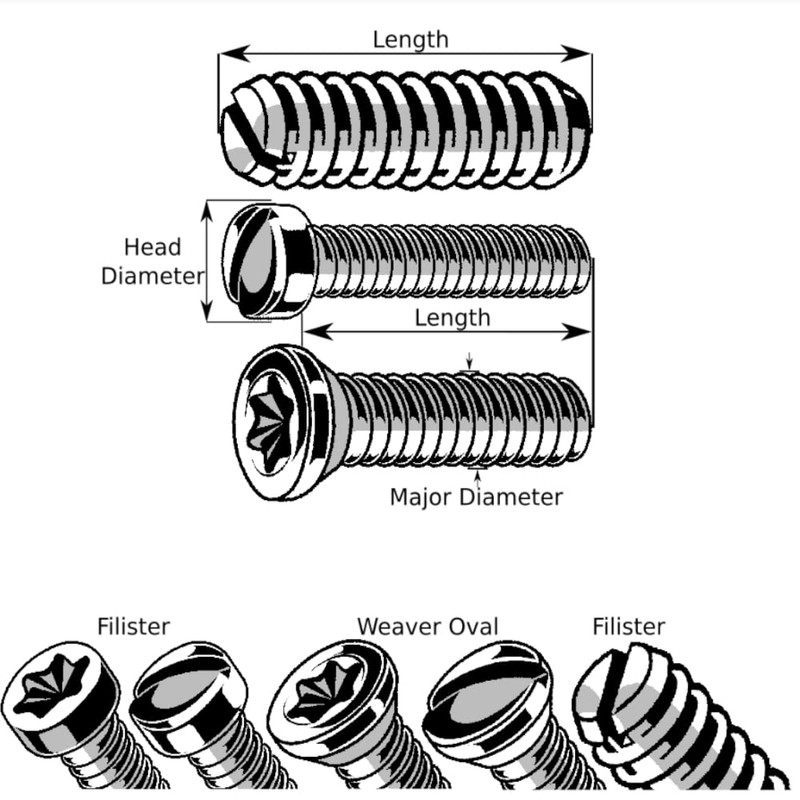 Length

Head Diameter

Length

Major Diameter

Filister

Weaver Oval

Filister