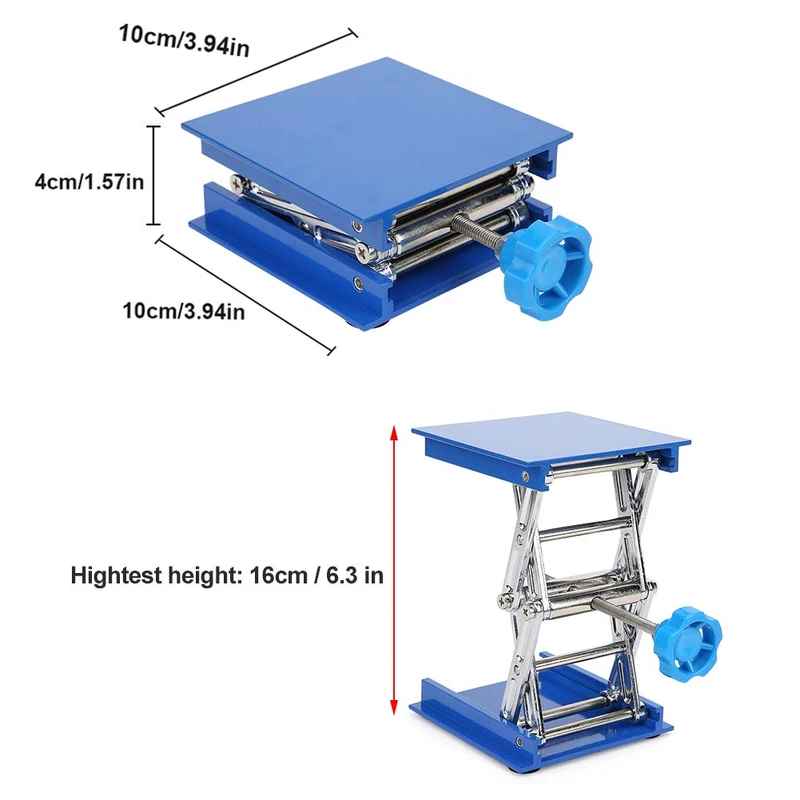 10cm/3.94in

4cm/1.57in

10cm/3.94in

Hightest height: 16cm / 6.3 in