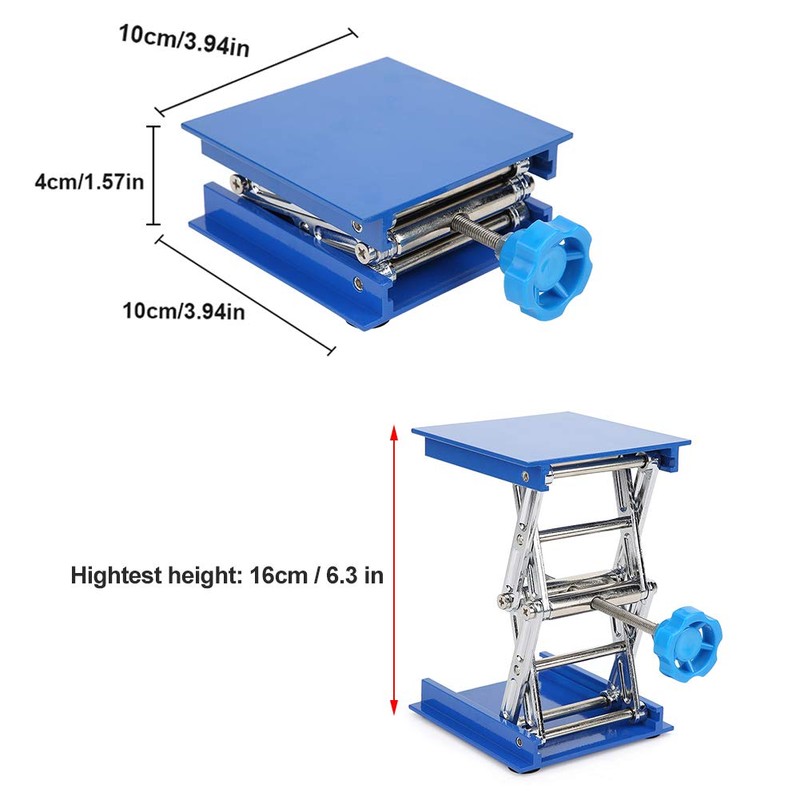 10cm/3.94in

4cm/1.57in

10cm/3.94in

Hightest height: 16cm / 6.3 in