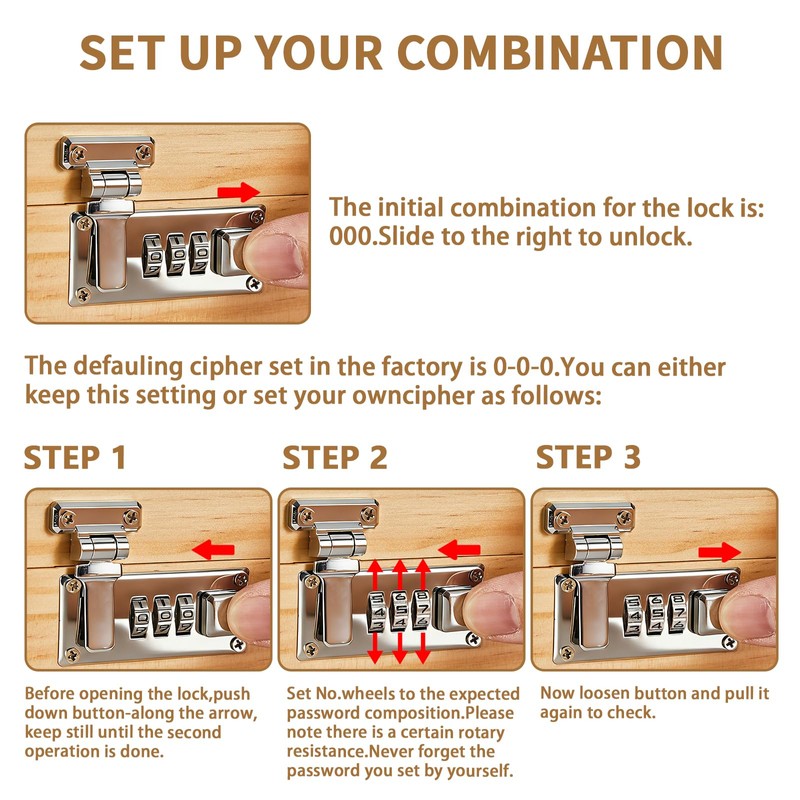 SET UP YOUR COMBINATION

The initial combination for the lock is: 000.Slide to the right to unlock.

The defauling cipher set in the factory is 0-0-0.You can either keep this setting or set your owncipher as follows:

STEP 1

Before opening the lock,push down button-along the arrow, keep still until the second operation is done.

STEP 2

Set No.wheels to the expected password composition.Please note there is a certain rotary resistance.Never forget the password you set by yourself.

STEP 3

Now loosen button and pull it again to check.