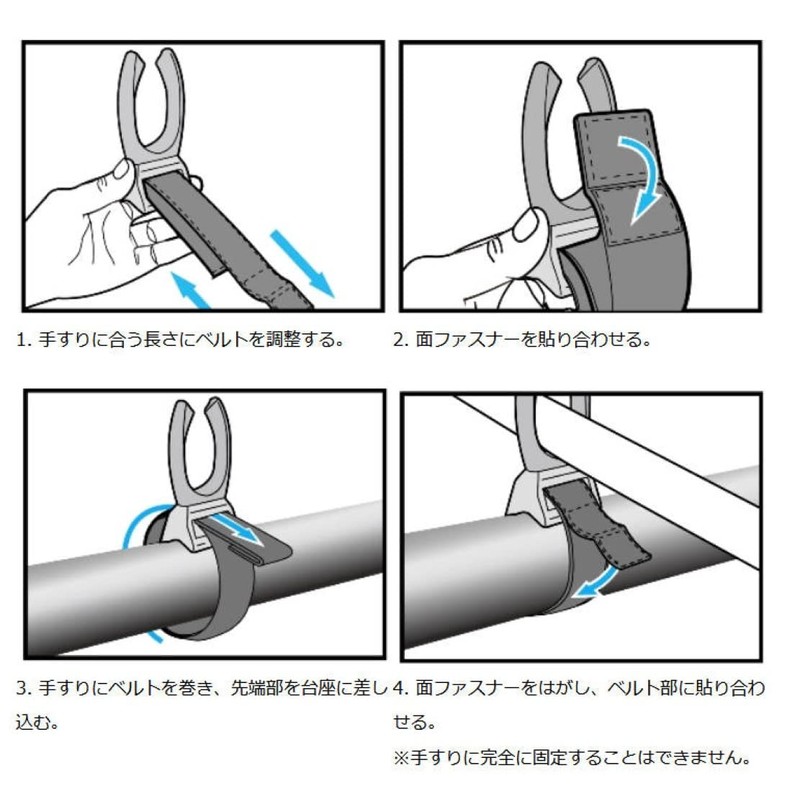 1. 手すりに合う長さにベルトを調整する。

2. 面ファスナーを貼り合わせる。

3. 手すりにベルトを巻き、先端部を台座に差し込む。

4. 面ファスナーをはがし、ベルト部に貼り合わせる。

※手すりに完全に固定することはできません。