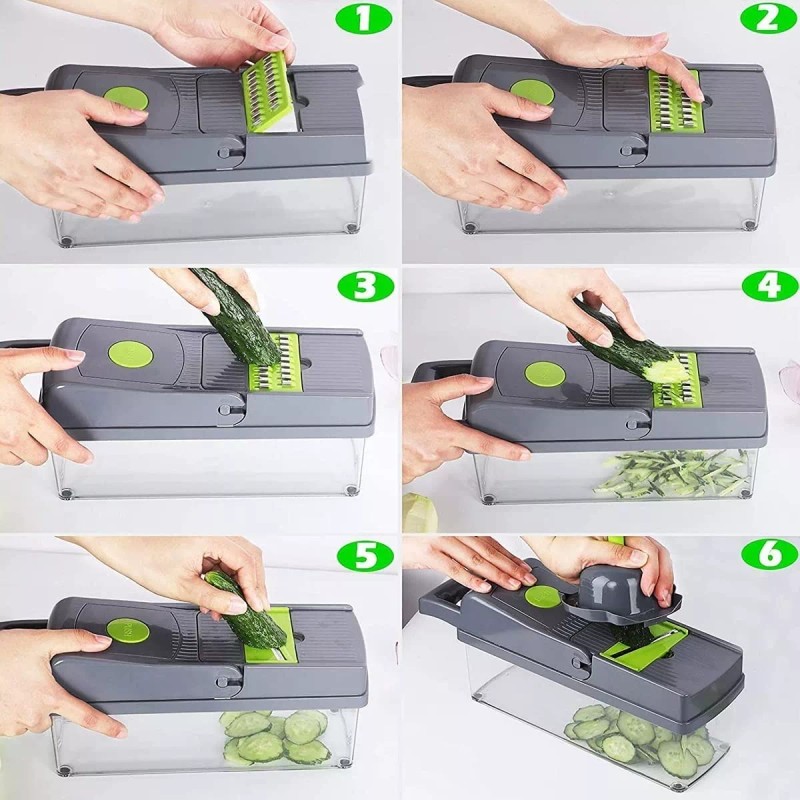 1
2
3
4
5
6