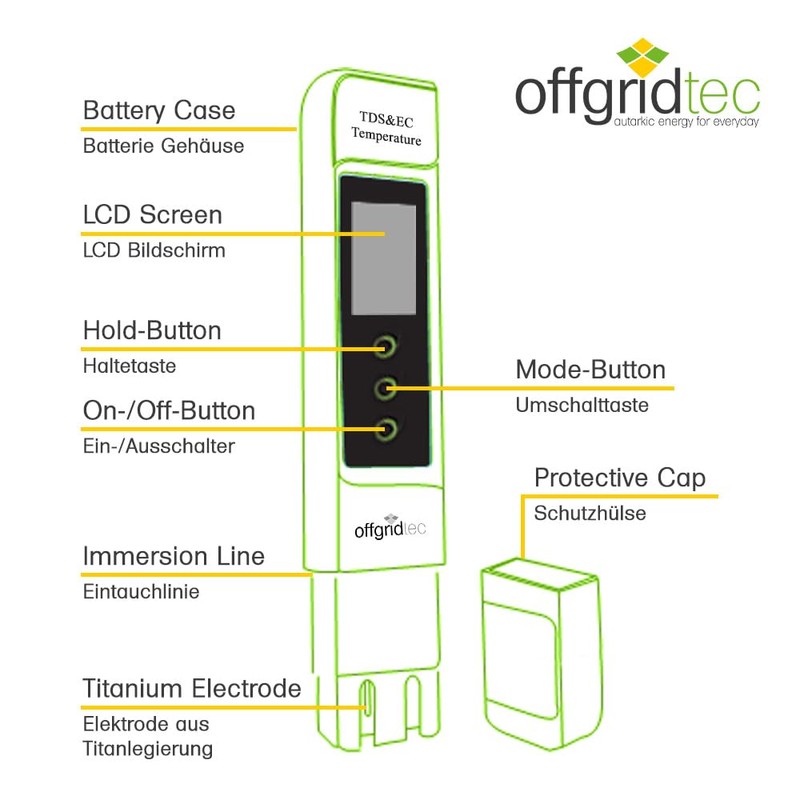 offgridtec
autarkic energy for everyday

Battery Case
Batterie Gehäuse

TDS&EC
Temperature

LCD Screen
LCD Bildschirm

Hold-Button
Haltetaste

Mode-Button
Umschalttaste

On-/Off-Button
Ein-/Ausschalter

Protective Cap
Schutzhülse

offgridtec

Immersion Line
Eintauchlinie

Titanium Electrode
Elektrode aus Titanlegierung