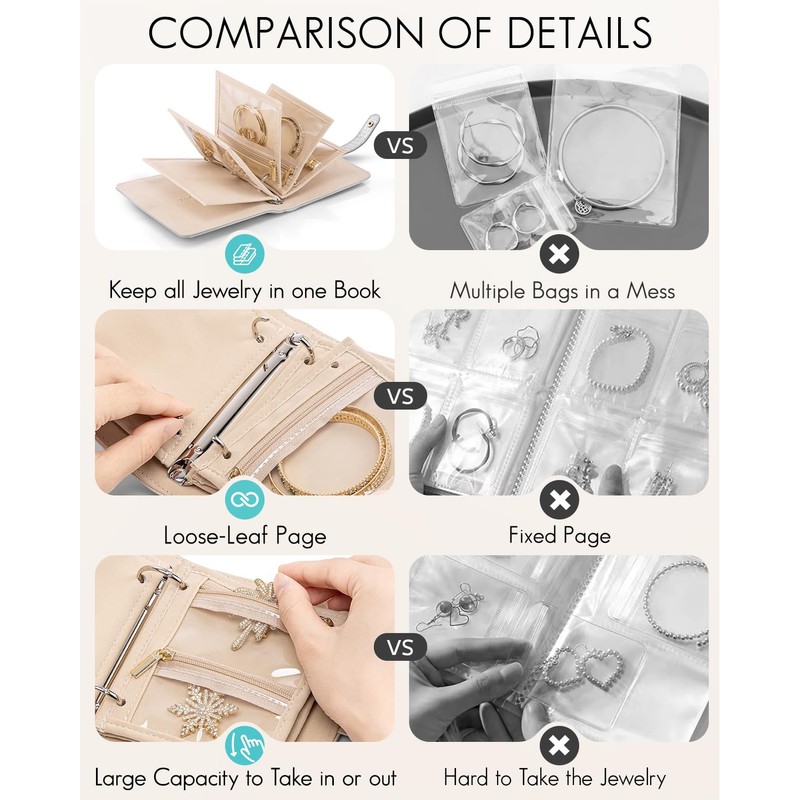 COMPARISON OF DETAILS

VS

Keep all Jewelry in one Book

Multiple Bags in a Mess

VS

Loose-Leaf Page

Fixed Page

VS

Large Capacity to Take in or out

Hard to Take the Jewelry