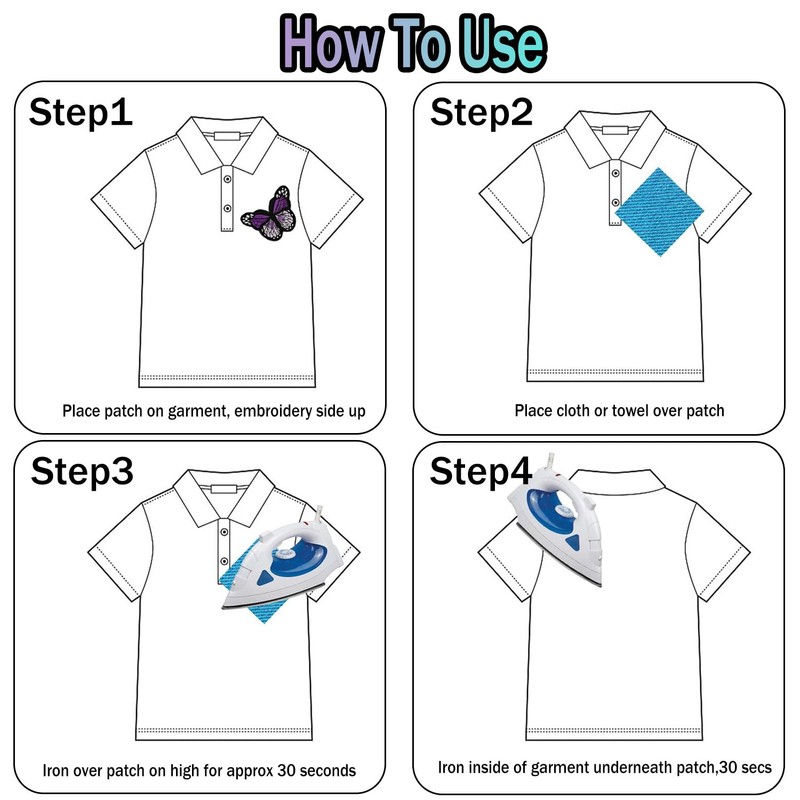 How To Use

Step1

Place patch on garment, embroidery side up

Step2

Place cloth or towel over patch

Step3

Iron over patch on high for approx 30 seconds

Step4

Iron inside of garment underneath patch,30 secs