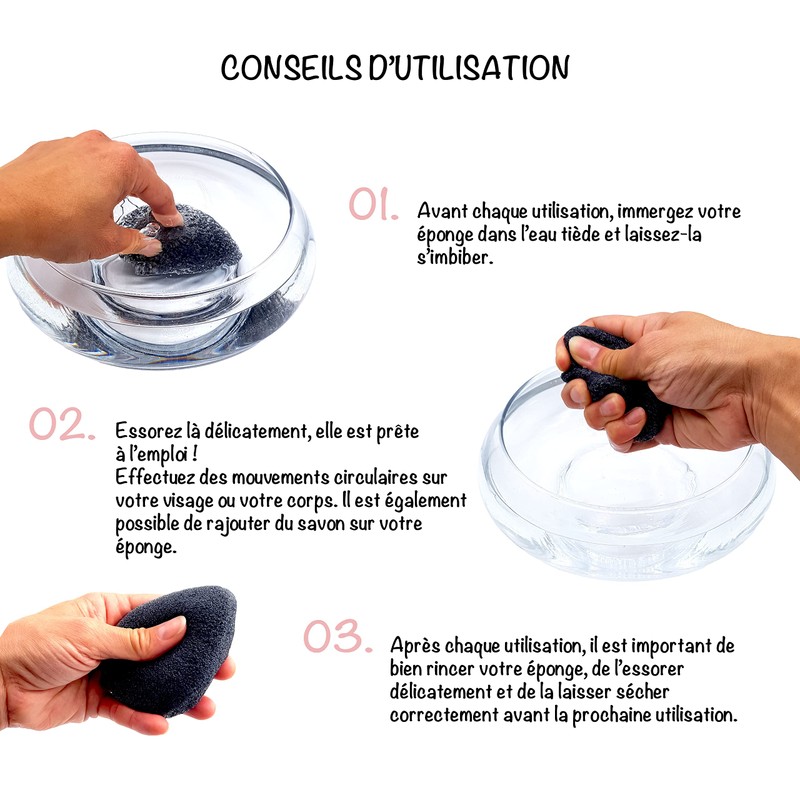 CONSEILS D'UTILISATION

01. Avant chaque utilisation, immergez votre éponge dans l'eau tiède et laissez-la s'imbiber.

02. Essorez là délicatement, elle est prête à l'emploi !
Effectuez des mouvements circulaires sur votre visage ou votre corps. Il est également possible de rajouter du savon sur votre éponge.

03. Après chaque utilisation, il est important de bien rincer votre éponge, de l'essorer délicatement et de la laisser sécher correctement avant la prochaine utilisation.