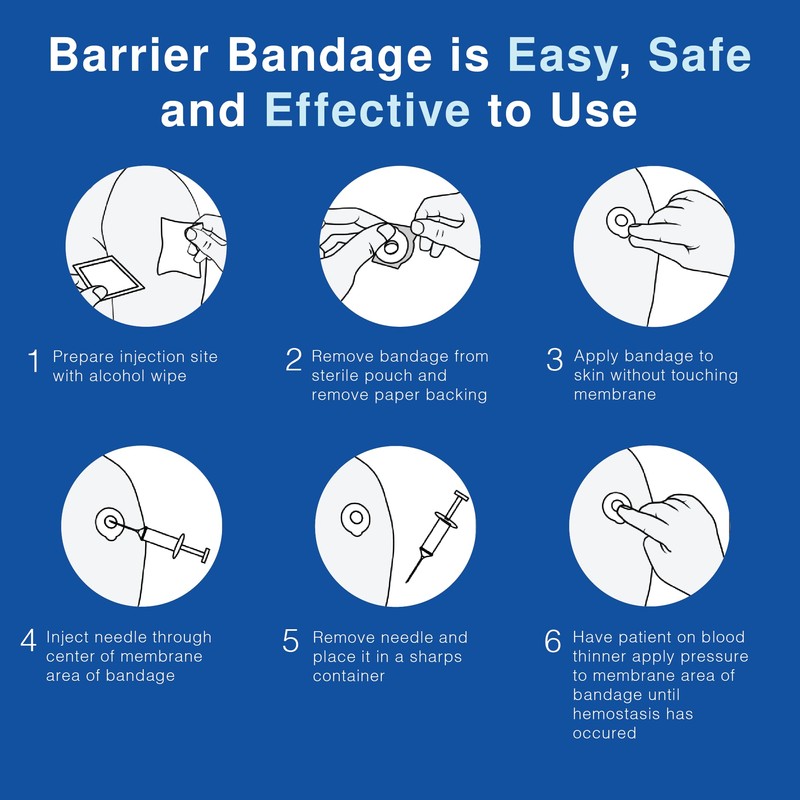 Barrier Bandage is Easy, Safe and Effective to Use

1 Prepare injection site with alcohol wipe

2 Remove bandage from sterile pouch and remove paper backing

3 Apply bandage to skin without touching membrane

4 Inject needle through center of membrane area of bandage

5 Remove needle and place it in a sharps container

6 Have patient on blood thinner apply pressure to membrane area of bandage until hemostasis has occured