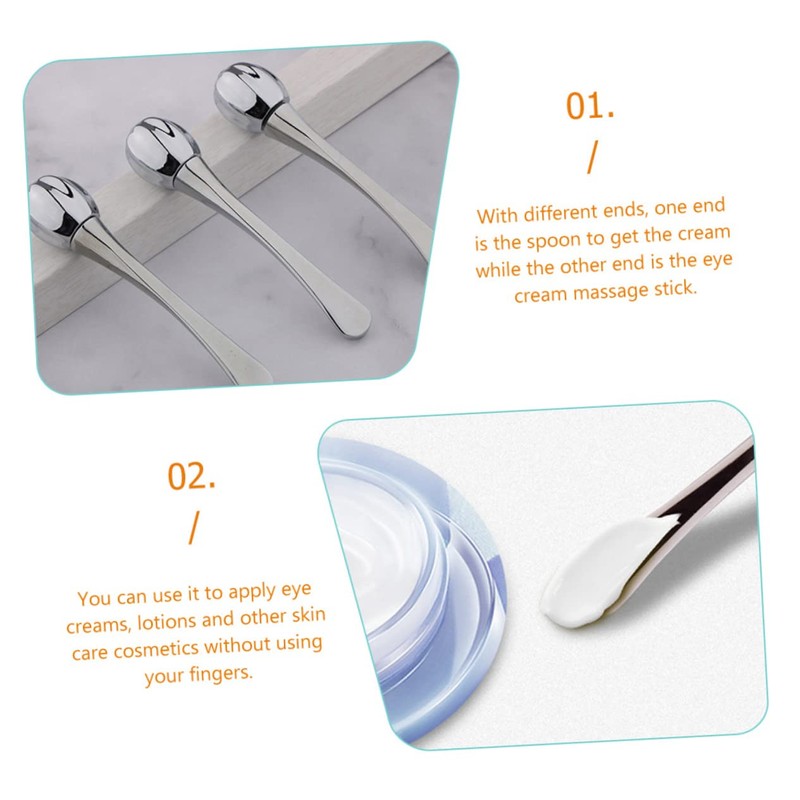 01.
/
With different ends, one end is the spoon to get the cream while the other end is the eye cream massage stick.

02.
/
You can use it to apply eye creams, lotions and other skin care cosmetics without using your fingers.