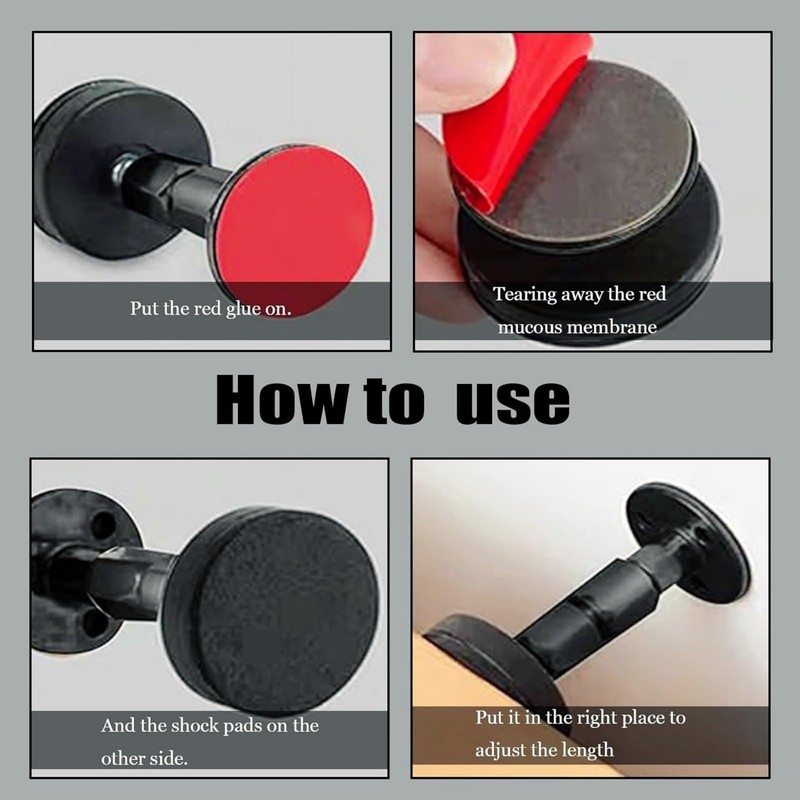 Put the red glue on.

Tearing away the red mucous membrane

How to use

And the shock pads on the other side.

Put it in the right place to adjust the length