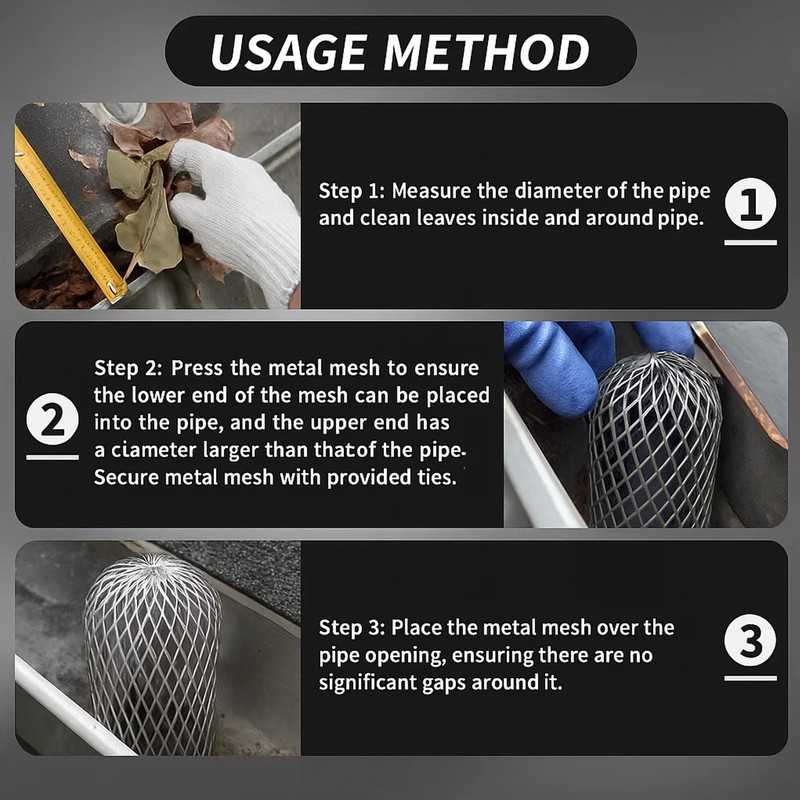 USAGE METHOD

Step 1: Measure the diameter of the pipe and clean leaves inside and around pipe.

1

2

Step 2: Press the metal mesh to ensure the lower end of the mesh can be placed into the pipe, and the upper end has a ciameter larger than thatof the pipe. Secure metal mesh with provided ties.

Step 3: Place the metal mesh over the pipe opening, ensuring there are no significant gaps around it.

3