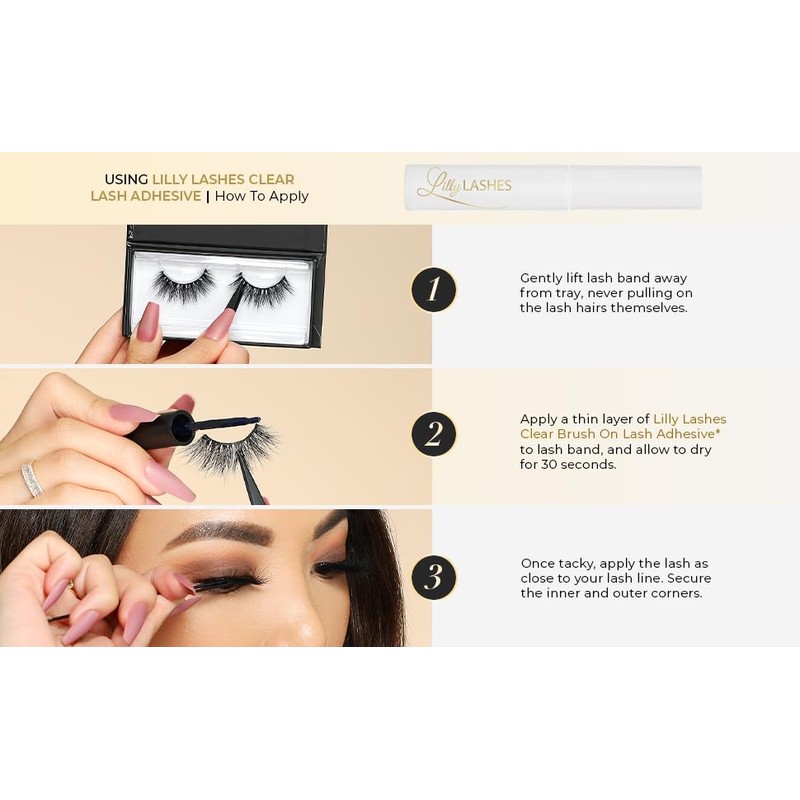 USING LILLY LASHES CLEAR LASH ADHESIVE | How To Apply

Lilly LASHES

1

Gently lift lash band away from tray, never pulling on the lash hairs themselves.

2

Apply a thin layer of Lilly Lashes Clear Brush On Lash Adhesive* to lash band, and allow to dry for 30 seconds.

3

Once tacky, apply the lash as close to your lash line. Secure the inner and outer corners.