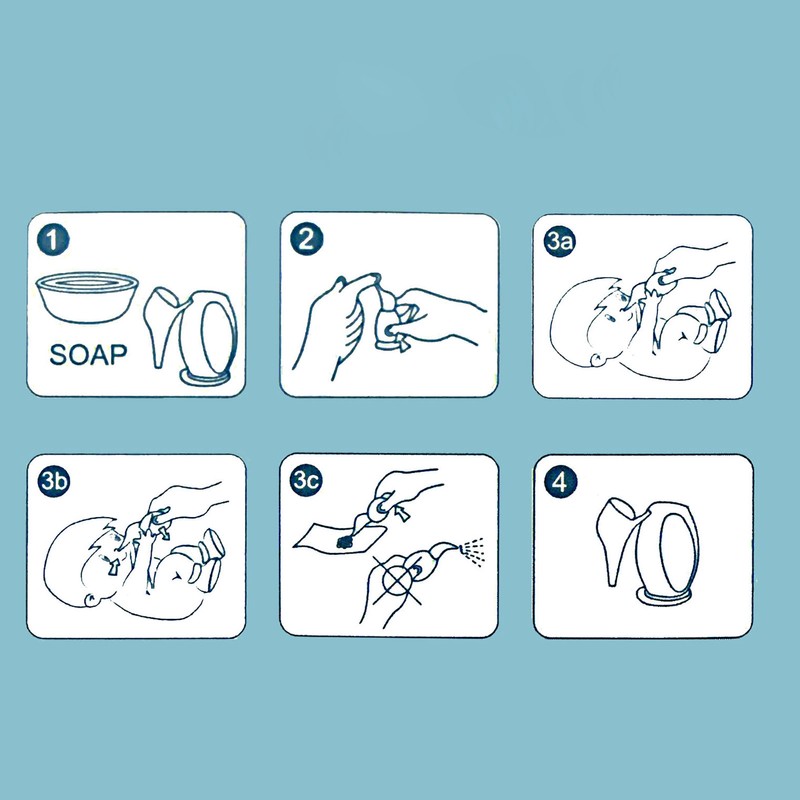 1
SOAP

2

3a

3b

3c

4