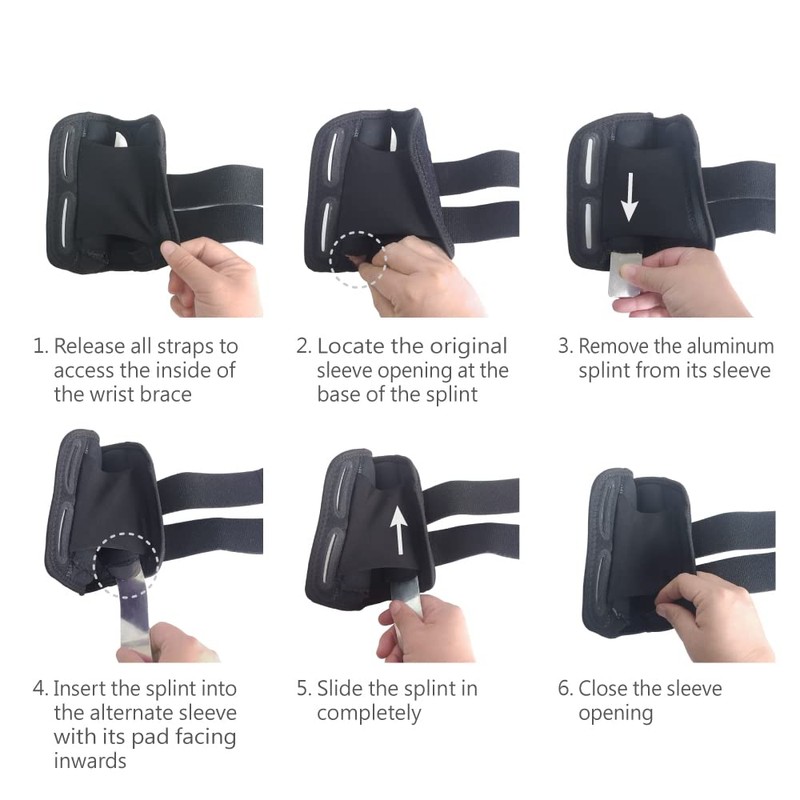 1. Release all straps to access the inside of the wrist brace

2. Locate the original sleeve opening at the base of the splint

3. Remove the aluminum splint from its sleeve

4. Insert the splint into the alternate sleeve with its pad facing inwards

5. Slide the splint in completely

6. Close the sleeve opening