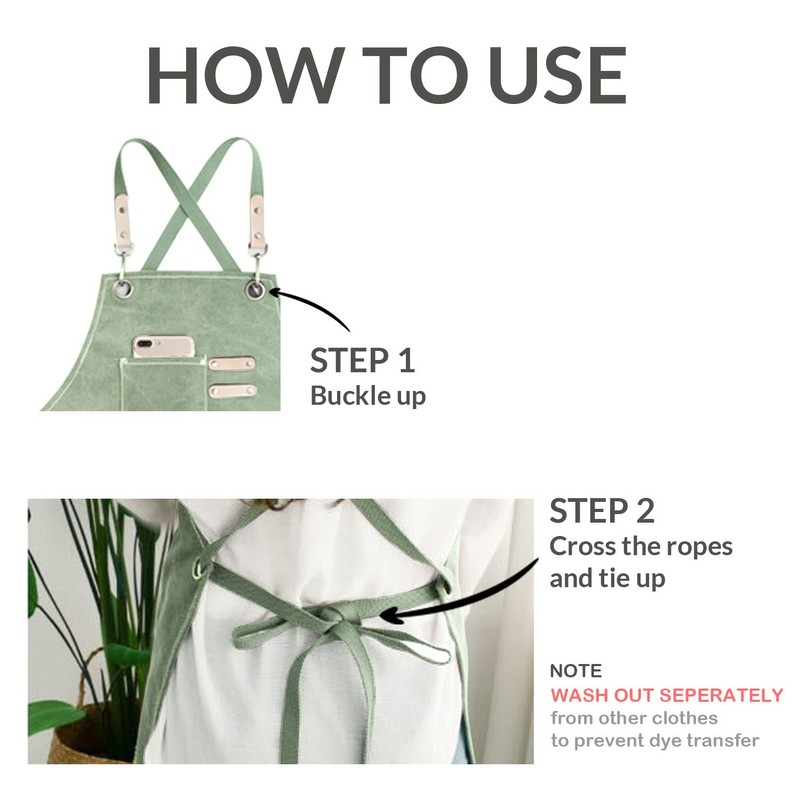 HOW TO USE

STEP 1
Buckle up

STEP 2
Cross the ropes and tie up

NOTE
WASH OUT SEPERATELY
from other clothes to prevent dye transfer