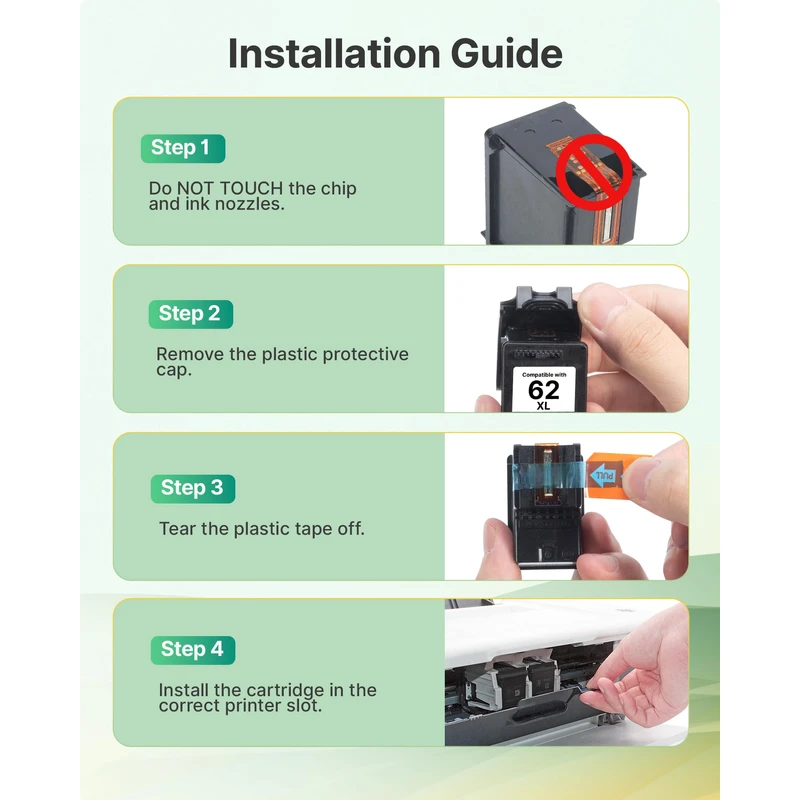 Installation Guide

Step 1

Do NOT TOUCH the chip and ink nozzles.

Step 2

Remove the plastic protective cap.

Compatible with
62
XL

Step 3

Tear the plastic tape off.

PULL

Step 4

Install the cartridge in the correct printer slot.