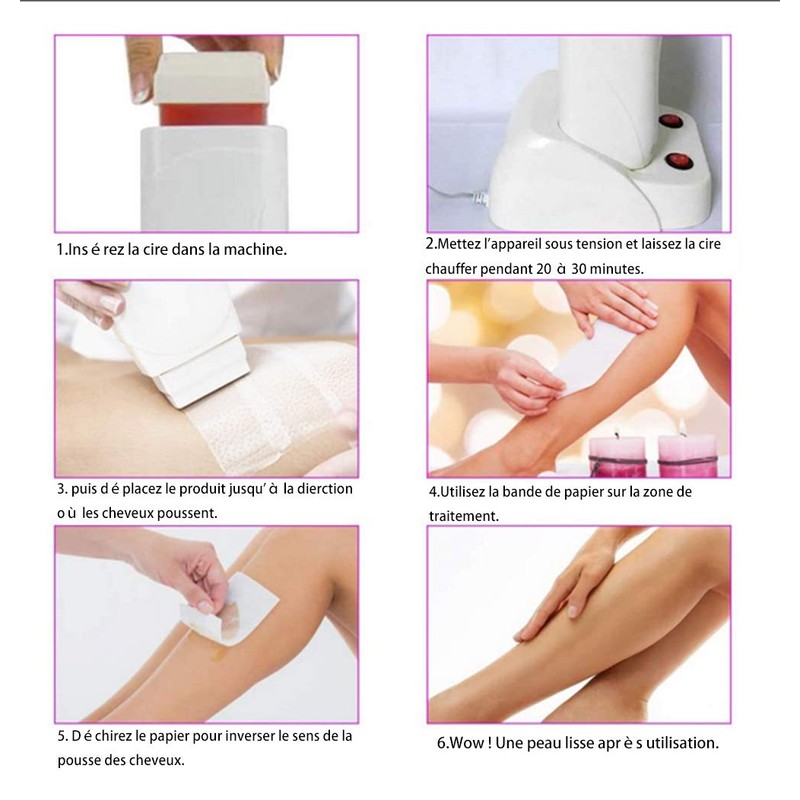 1.Ins é rez la cire dans la machine.

2.Mettez l'appareil sous tension et laissez la cire chauffer pendant 20 à 30 minutes.

3. puis d é placez le produit jusqu' à la dierction o ù les cheveux poussent.

4.Utilisez la bande de papier sur la zone de traitement.

5. D é chirez le papier pour inverser le sens de la pousse des cheveux.

6.Wow ! Une peau lisse apr è s utilisation.