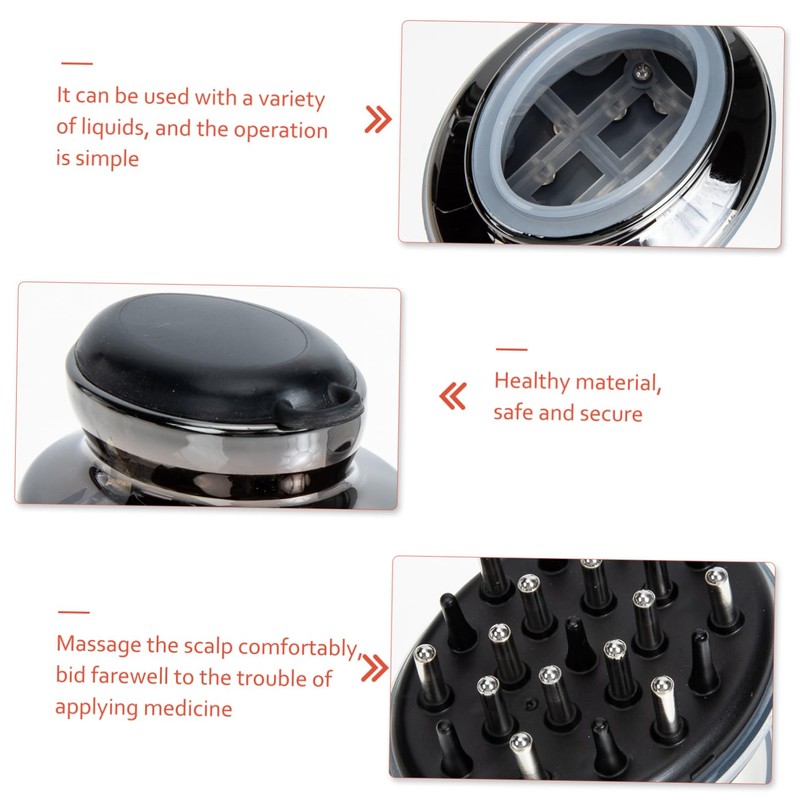 It can be used with a variety of liquids, and the operation is simple

Healthy material, safe and secure

Massage the scalp comfortably, bid farewell to the trouble of applying medicine