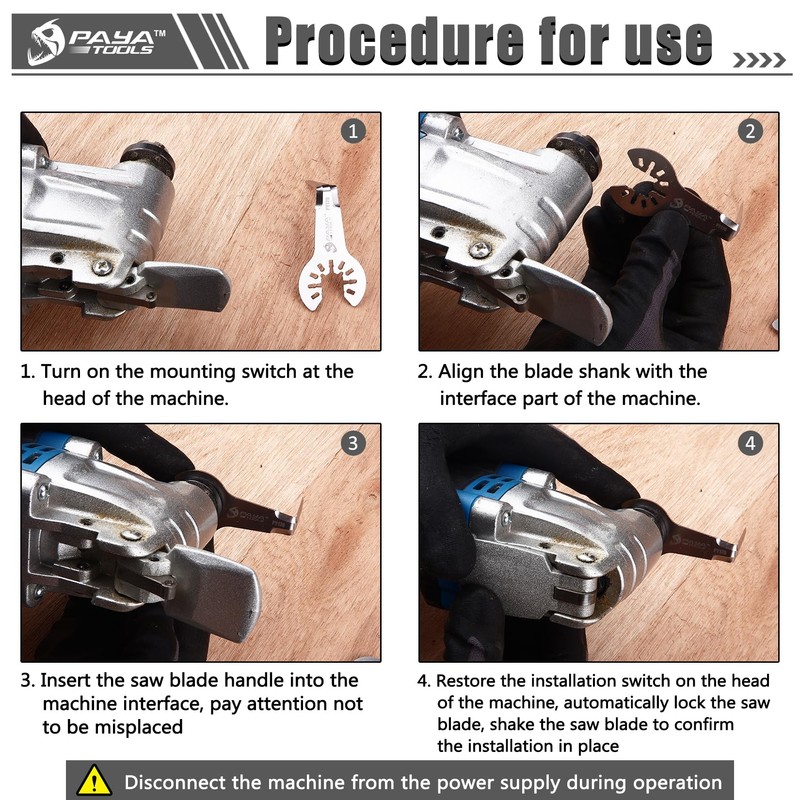 PAYA™ TOOLS

Procedure for use

1

1. Turn on the mounting switch at the head of the machine.

2

2. Align the blade shank with the interface part of the machine.

3

3. Insert the saw blade handle into the machine interface, pay attention not to be misplaced

4

4. Restore the installation switch on the head of the machine, automatically lock the saw blade, shake the saw blade to confirm the installation in place

Disconnect the machine from the power supply during operation