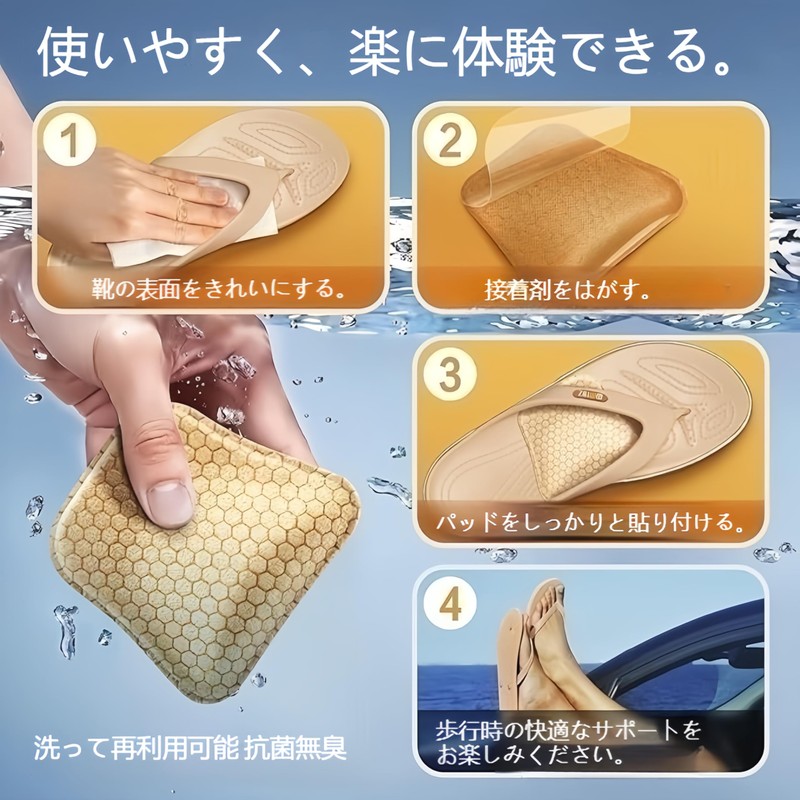 使いやすく、楽に体験できる。

1
靴の表面をきれいにする。

2
接着剤をはがす。

3
パッドをしっかりと貼り付ける。

4
歩行時の快適なサポートをお楽しみください。

洗って再利用可能 抗菌無臭