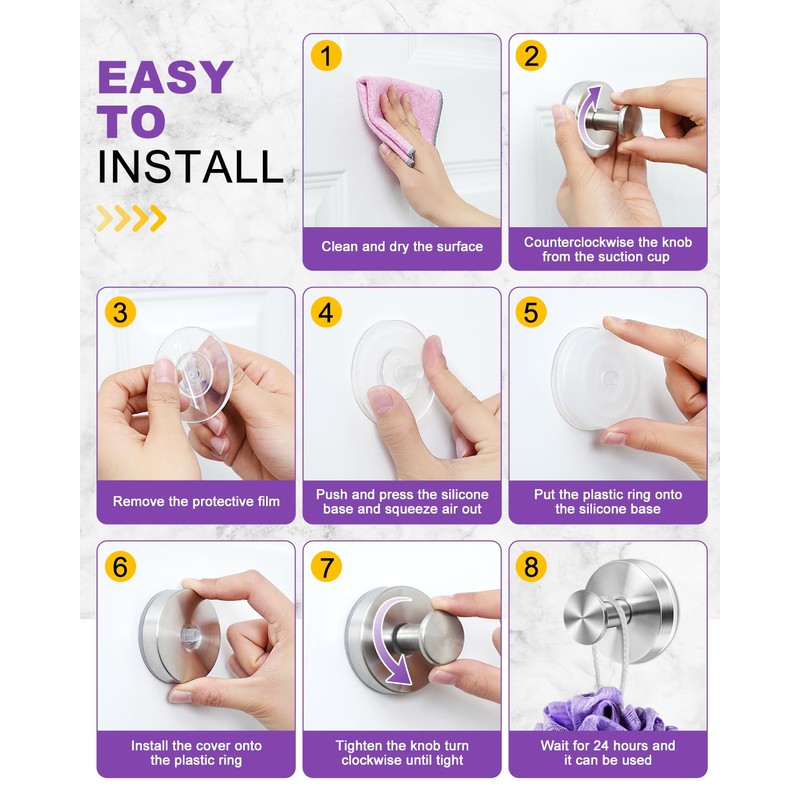 EASY TO INSTALL

1
Clean and dry the surface

2
Counterclockwise the knob from the suction cup

3
Remove the protective film

4
Push and press the silicone base and squeeze air out

5
Put the plastic ring onto the silicone base

6
Install the cover onto the plastic ring

7
Tighten the knob turn clockwise until tight

8
Wait for 24 hours and it can be used