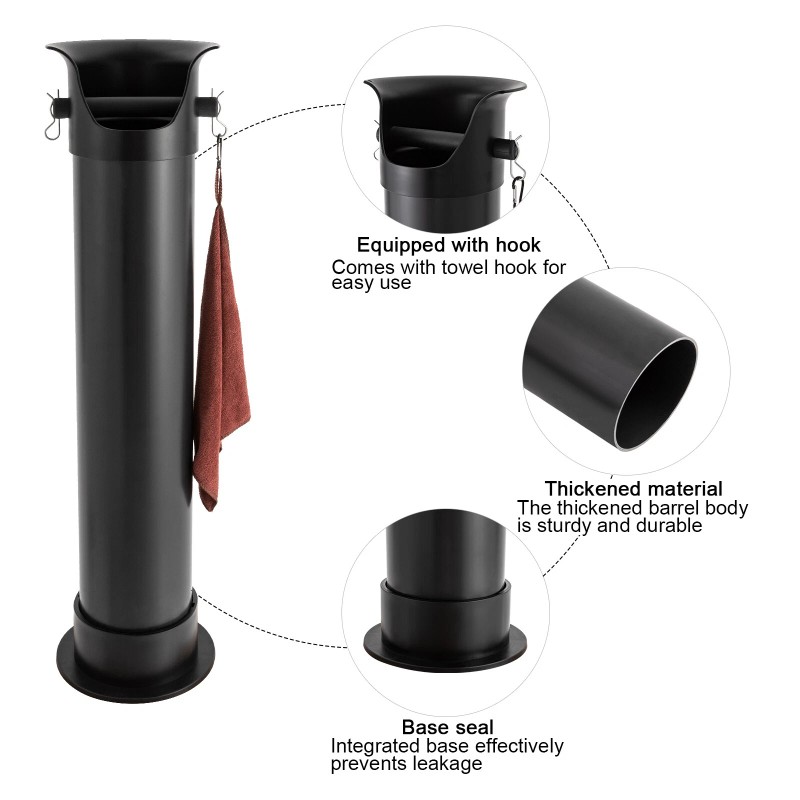 Equipped with hook
Comes with towel hook for easy use

Thickened material
The thickened barrel body is sturdy and durable

Base seal
Integrated base effectively prevents leakage