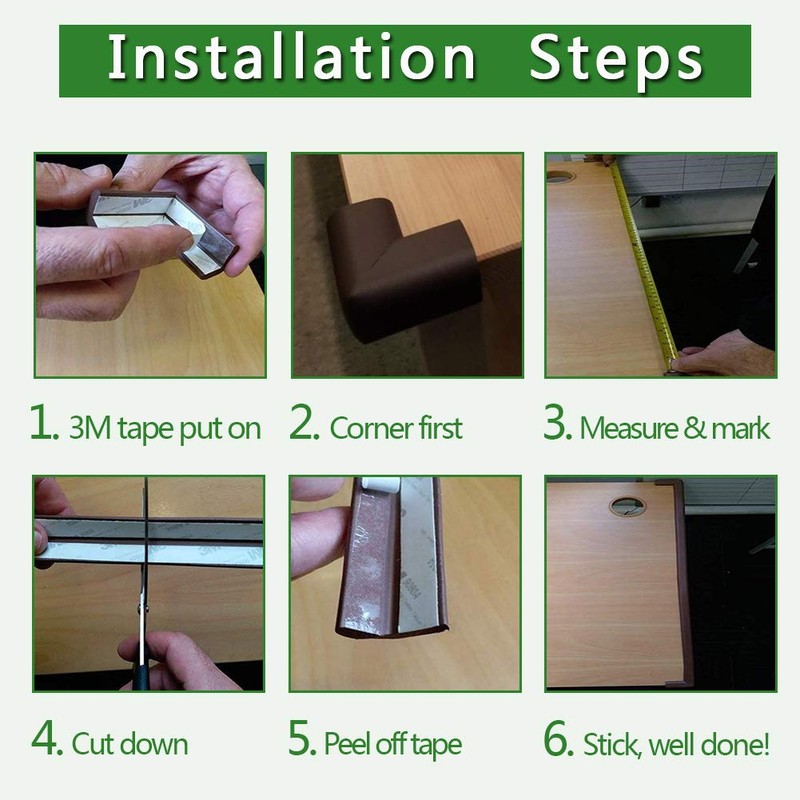 Installation Steps

1. 3M tape put on

2. Corner first

3. Measure & mark

4. Cut down

5. Peel off tape

6. Stick, well done!