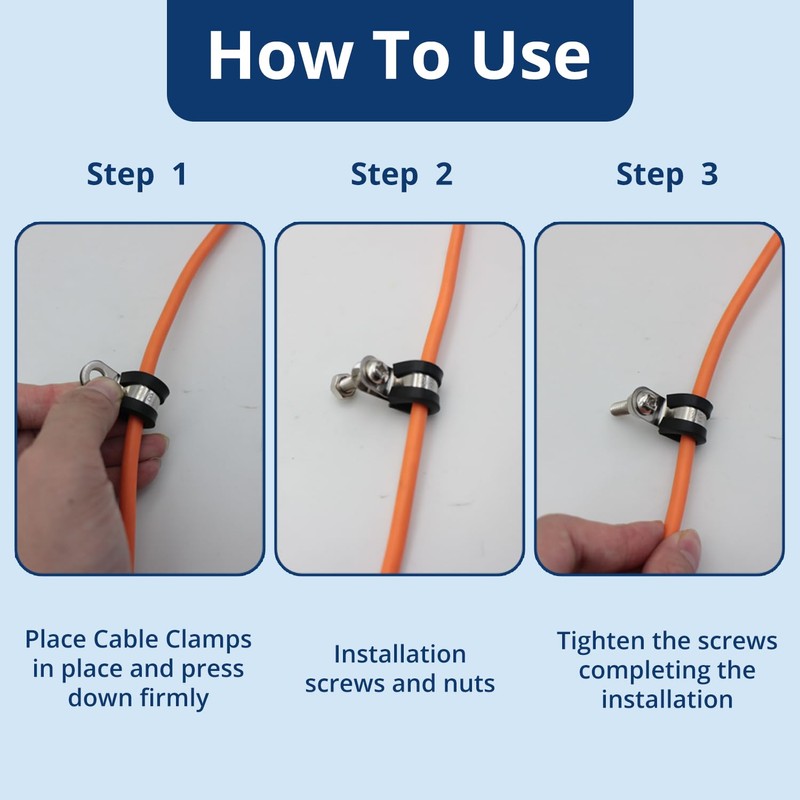 How To Use

Step 1

Place Cable Clamps in place and press down firmly

Step 2

Installation screws and nuts

Step 3

Tighten the screws completing the installation