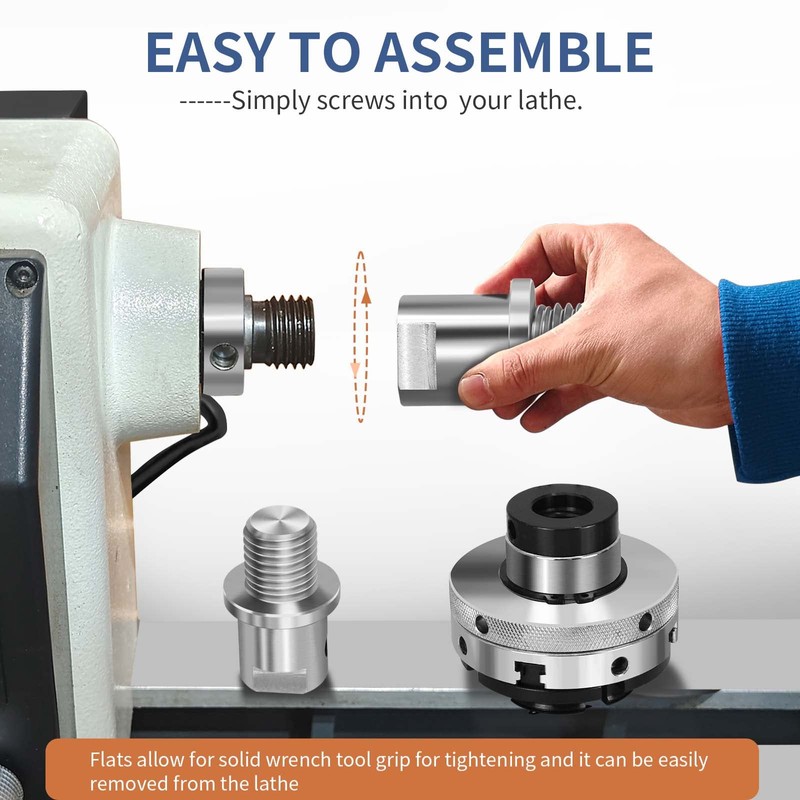 EASY TO ASSEMBLE

------Simply screws into  your lathe.

Flats allow for solid wrench tool grip for tightening and it can be easily removed from the lathe