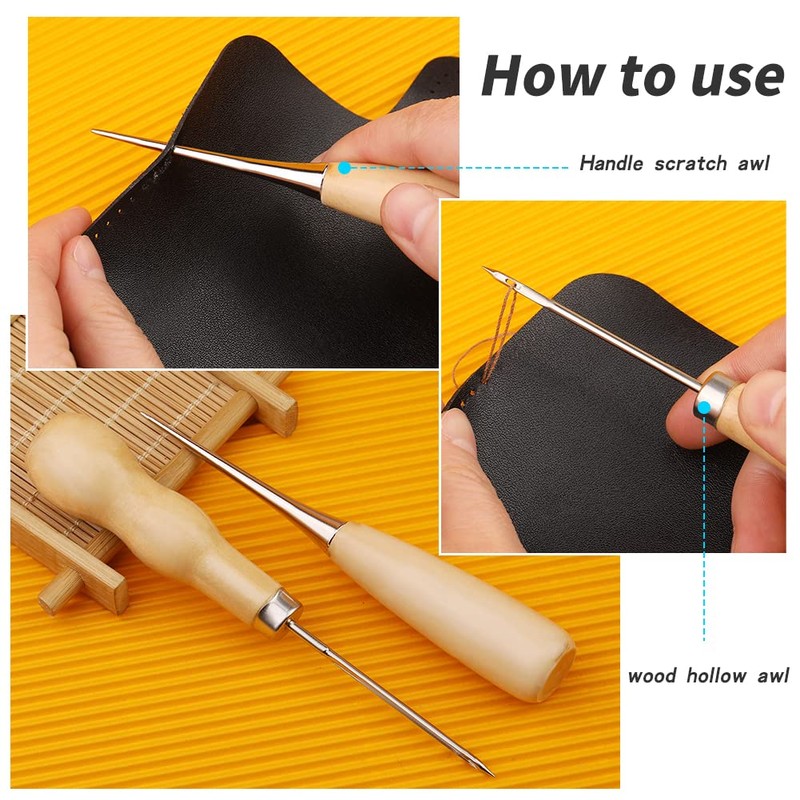 How to use

Handle scratch awl

wood hollow awl