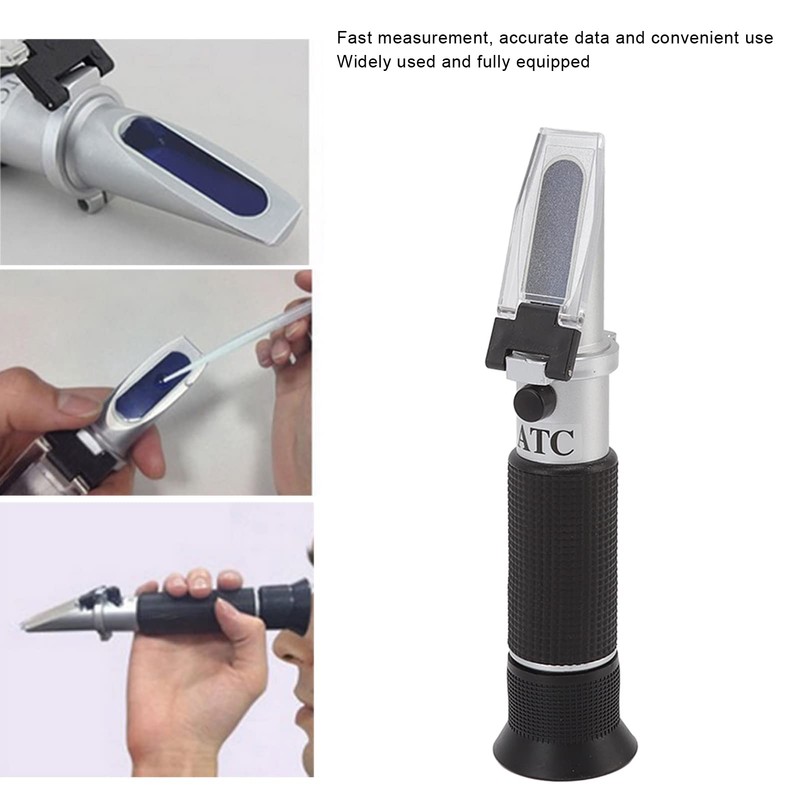 Fast measurement, accurate data and convenient use
Widely used and fully equipped

ATC